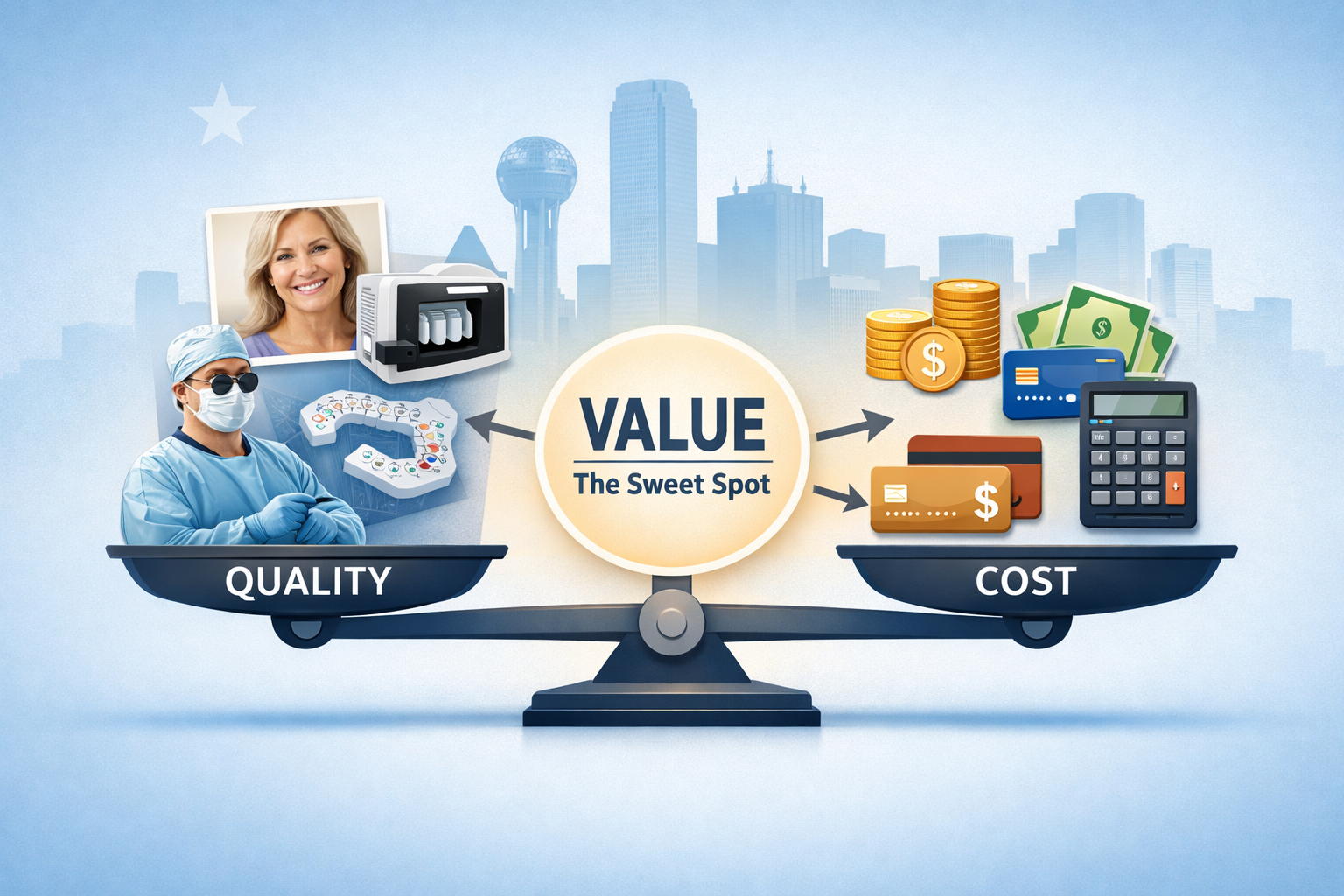 VALUE
The Sweet Spot

QUALITY

COST