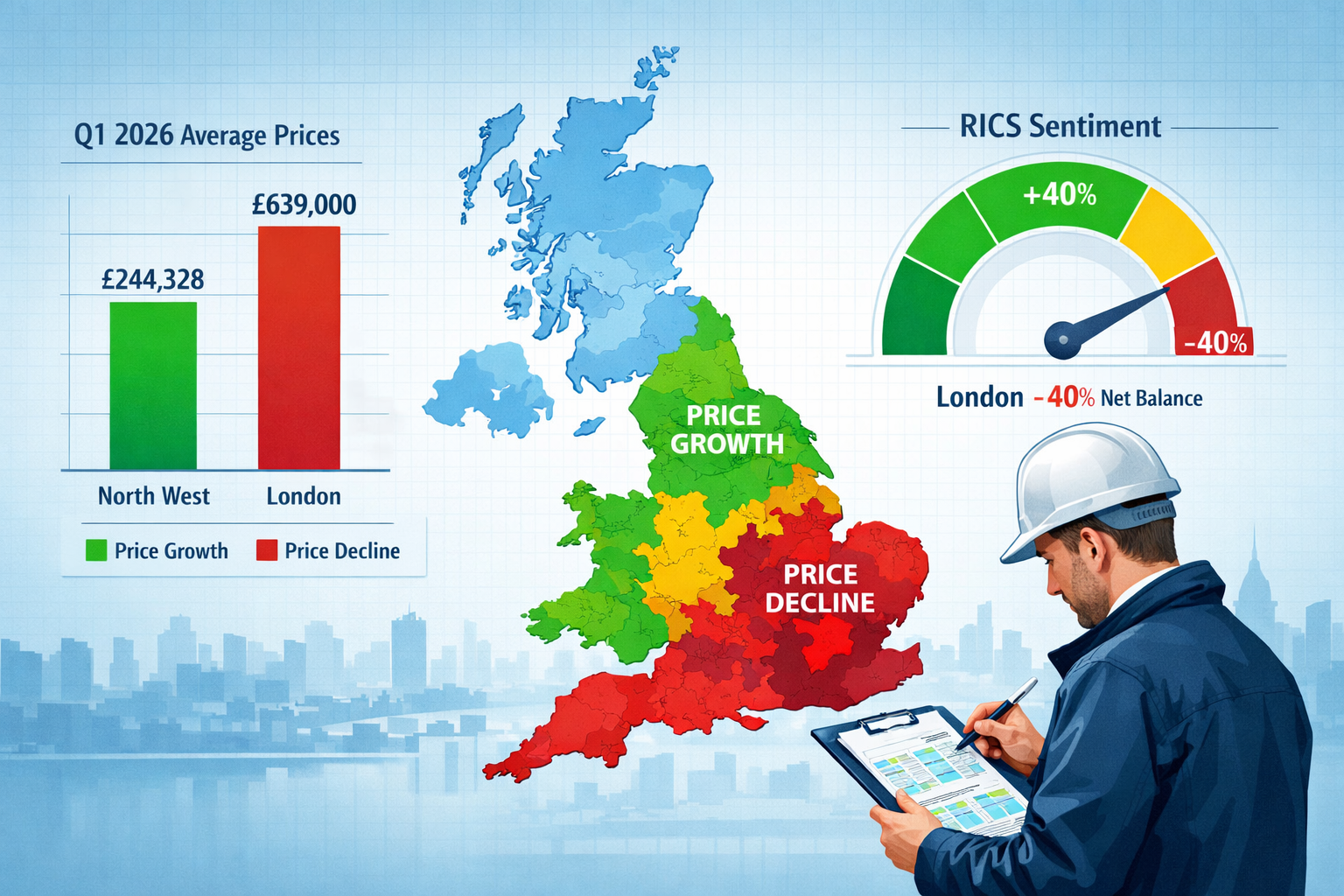 Q1 2026 Average Prices

£244,328

£639,000

North West

London

Price Growth

Price Decline

PRICE GROWTH

PRICE DECLINE

RICS Sentiment

+40%

-40%

London -40% Net Balance