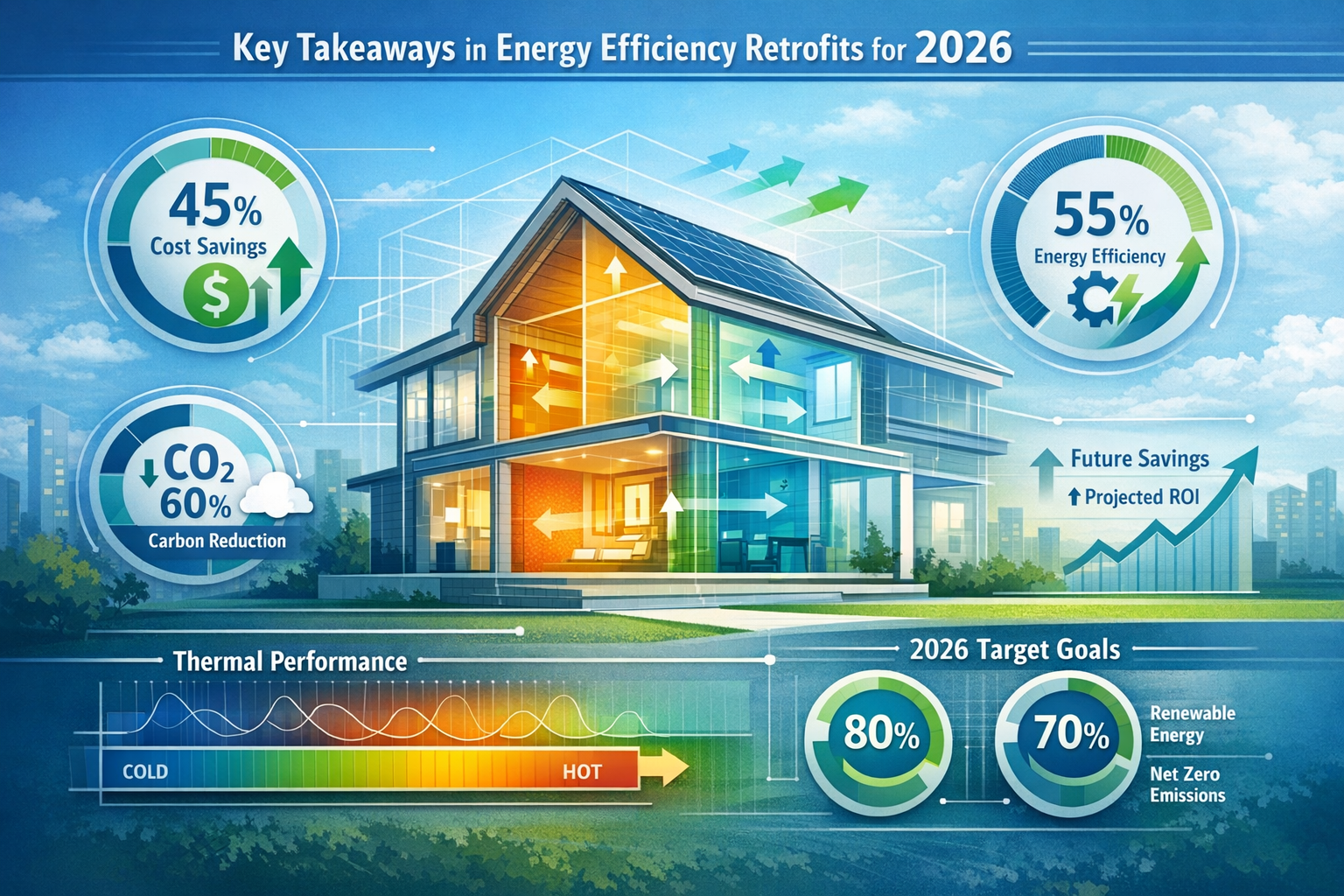 Key Takeaways in Energy Efficiency Retrofits for 2026

45%
Cost Savings
$

55%
Energy Efficiency

$CO_2$
60%
Carbon Reduction

Future Savings
Projected ROI

Thermal Performance

COLD
HOT

2026 Target Goals

80%

70%

Renewable Energy

Net Zero Emissions