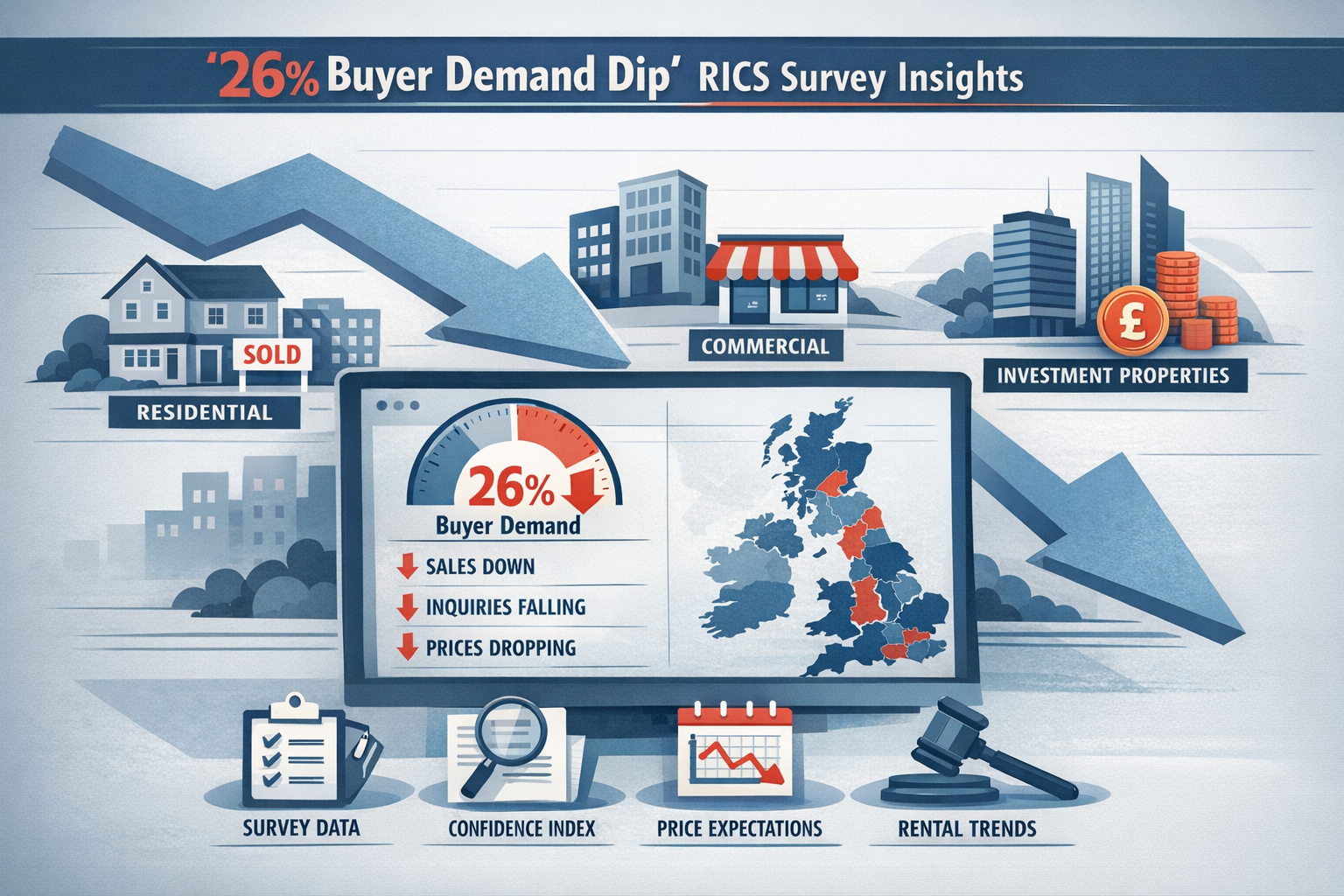 '26% Buyer Demand Dip' RICS Survey Insights

SOLD

RESIDENTIAL

COMMERCIAL

£

INVESTMENT PROPERTIES

26%

Buyer Demand

SALES DOWN

INQUIRIES FALLING

PRICES DROPPING

SURVEY DATA

CONFIDENCE INDEX

PRICE EXPECTATIONS

RENTAL TRENDS