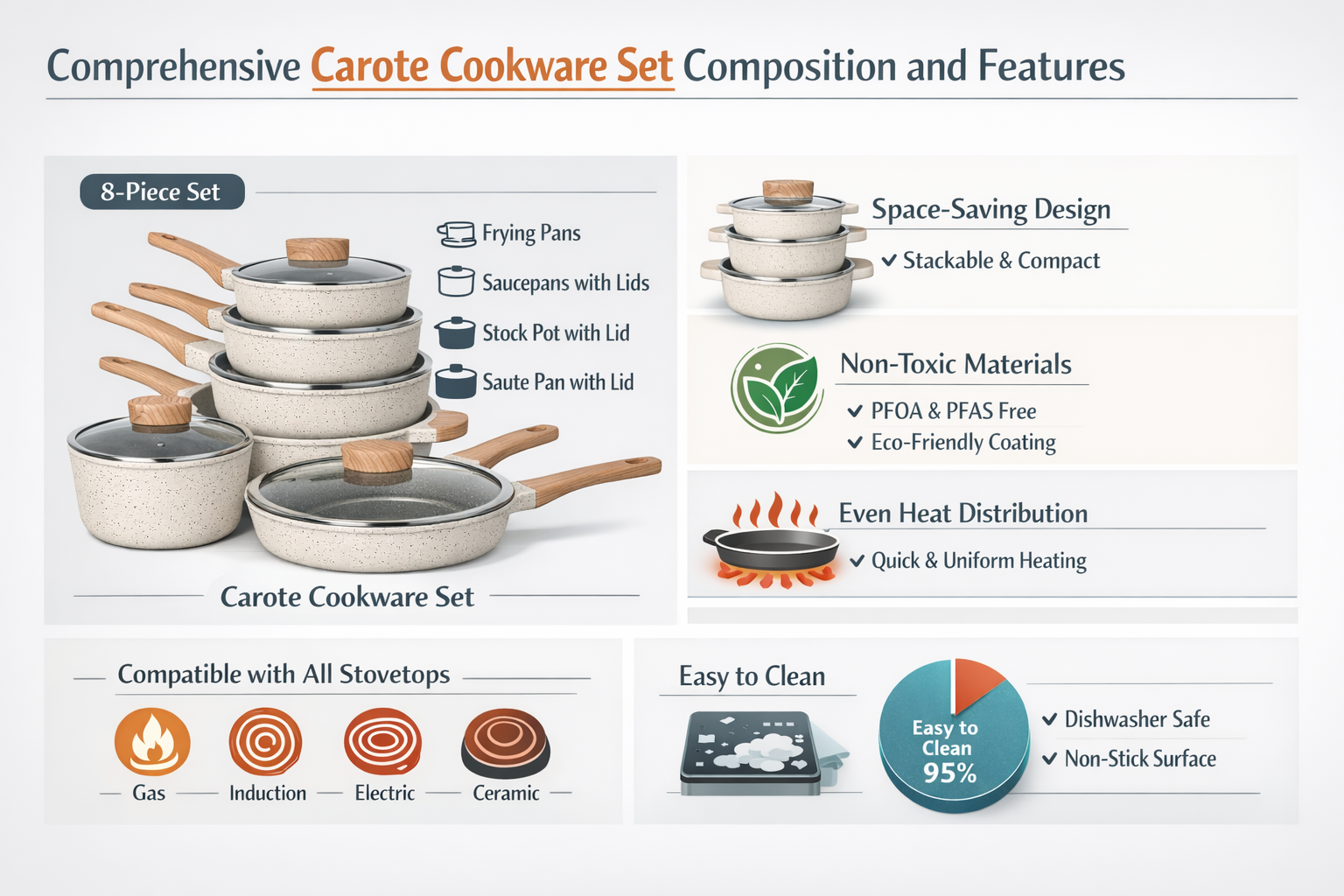 Comprehensive Carote Cookware Set Composition and Features

8-Piece Set

Frying Pans
Saucepans with Lids
Stock Pot with Lid
Saute Pan with Lid

Carote Cookware Set

Space-Saving Design
✓ Stackable & Compact

Non-Toxic Materials
✓ PFOA & PFAS Free
✓ Eco-Friendly Coating

Even Heat Distribution
✓ Quick & Uniform Heating

Compatible with All Stovetops
Gas
Induction
Electric
Ceramic

Easy to Clean
Easy to Clean 95%
✓ Dishwasher Safe
✓ Non-Stick Surface