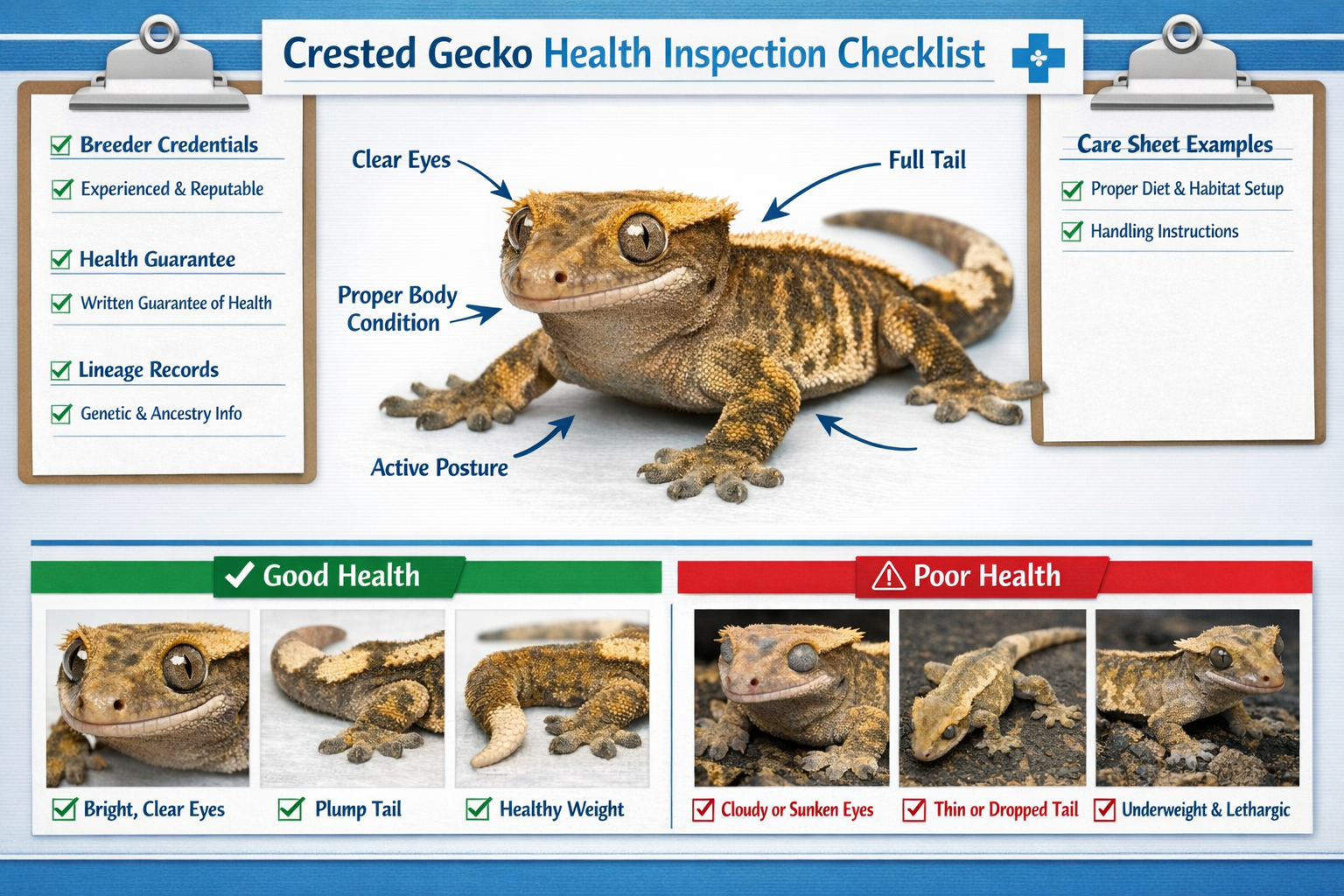 Crested Gecko Health Inspection Checklist

Breeder Credentials
Experienced & Reputable

Health Guarantee
Written Guarantee of Health

Lineage Records
Genetic & Ancestry Info

Clear Eyes
Full Tail
Proper Body Condition
Active Posture

Care Sheet Examples
Proper Diet & Habitat Setup
Handling Instructions

Good Health
Bright, Clear Eyes
Plump Tail
Healthy Weight

Poor Health
Cloudy or Sunken Eyes
Thin or Dropped Tail
Underweight & Lethargic