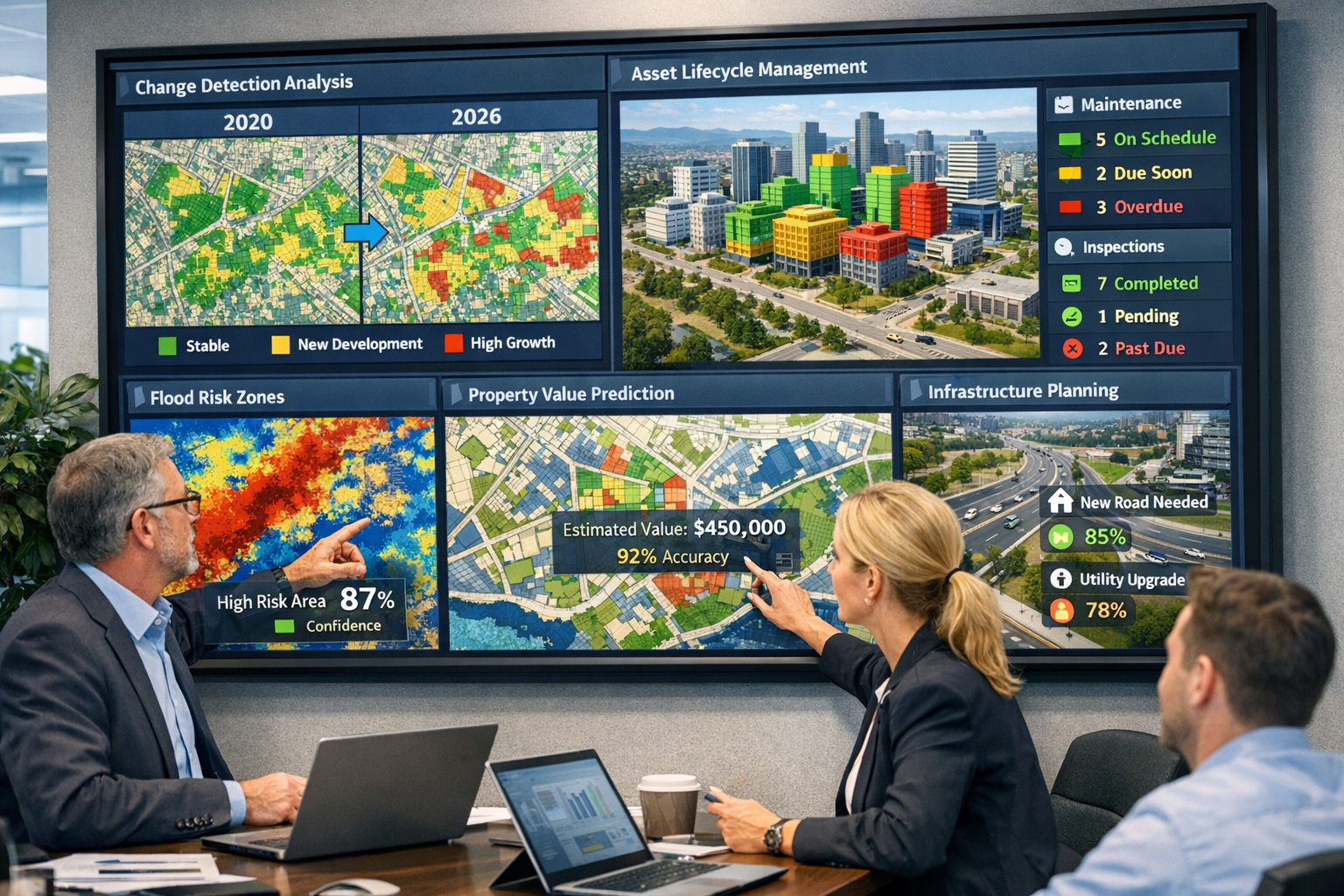 Change Detection Analysis

2020

2026

Stable

New Development

High Growth

Asset Lifecycle Management

Maintenance

5 On Schedule

2 Due Soon

3 Overdue

Inspections

7 Completed

1 Pending

2 Past Due

Flood Risk Zones

High Risk Area 87%

Confidence

Property Value Prediction

Estimated Value: $450,000

92% Accuracy

Infrastructure Planning

New Road Needed

85%

Utility Upgrade

78%