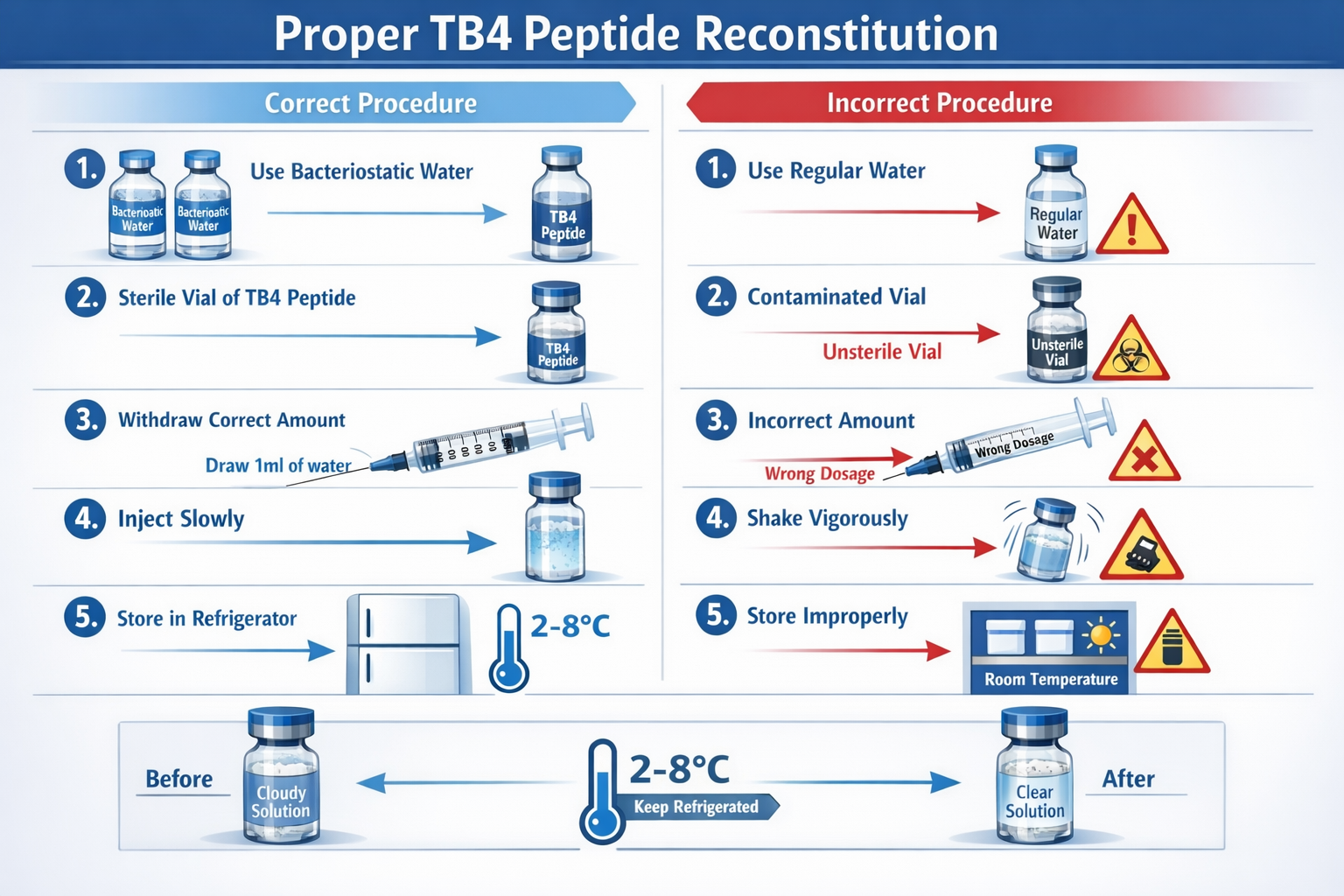 Proper TB4 Peptide Reconstitution

Correct Procedure

1. Use Bacteriostatic Water

Bacterioatic Water

Bacterioatic Water

TB4 Peptide

2. Sterile Vial of TB4 Peptide

TB4 Peptide

3. Withdraw Correct Amount

Draw 1ml of water

4. Inject Slowly

5. Store in Refrigerator

2-8°C

Incorrect Procedure

1. Use Regular Water

Regular Water

2. Contaminated Vial

Unsterile Vial

Unsterile Vial

3. Incorrect Amount

Wrong Dosage

Wrong Dosage

4. Shake Vigorously

5. Store Improperly

Room Temperature

Before

Cloudy Solution

2-8°C

Keep Refrigerated

Clear Solution

After