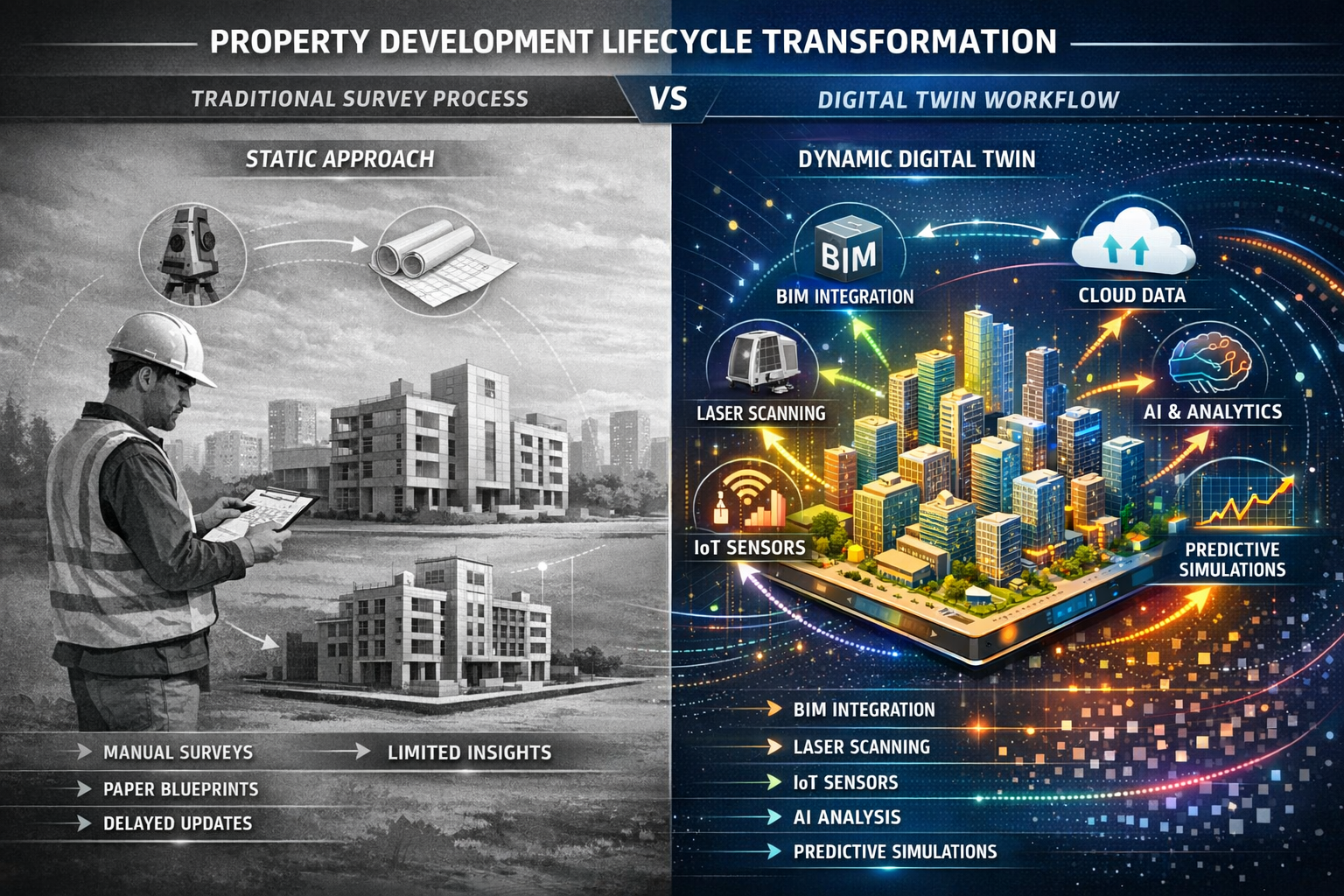 PROPERTY DEVELOPMENT LIFECYCLE TRANSFORMATION

TRADITIONAL SURVEY PROCESS

VS

DIGITAL TWIN WORKFLOW

STATIC APPROACH

MANUAL SURVEYS

LIMITED INSIGHTS

PAPER BLUEPRINTS

DELAYED UPDATES

DYNAMIC DIGITAL TWIN

BIM

BIM INTEGRATION

CLOUD DATA

LASER SCANNING

AI & ANALYTICS

IoT SENSORS

PREDICTIVE SIMULATIONS

BIM INTEGRATION

LASER SCANNING

IoT SENSORS

AI ANALYSIS

PREDICTIVE SIMULATIONS