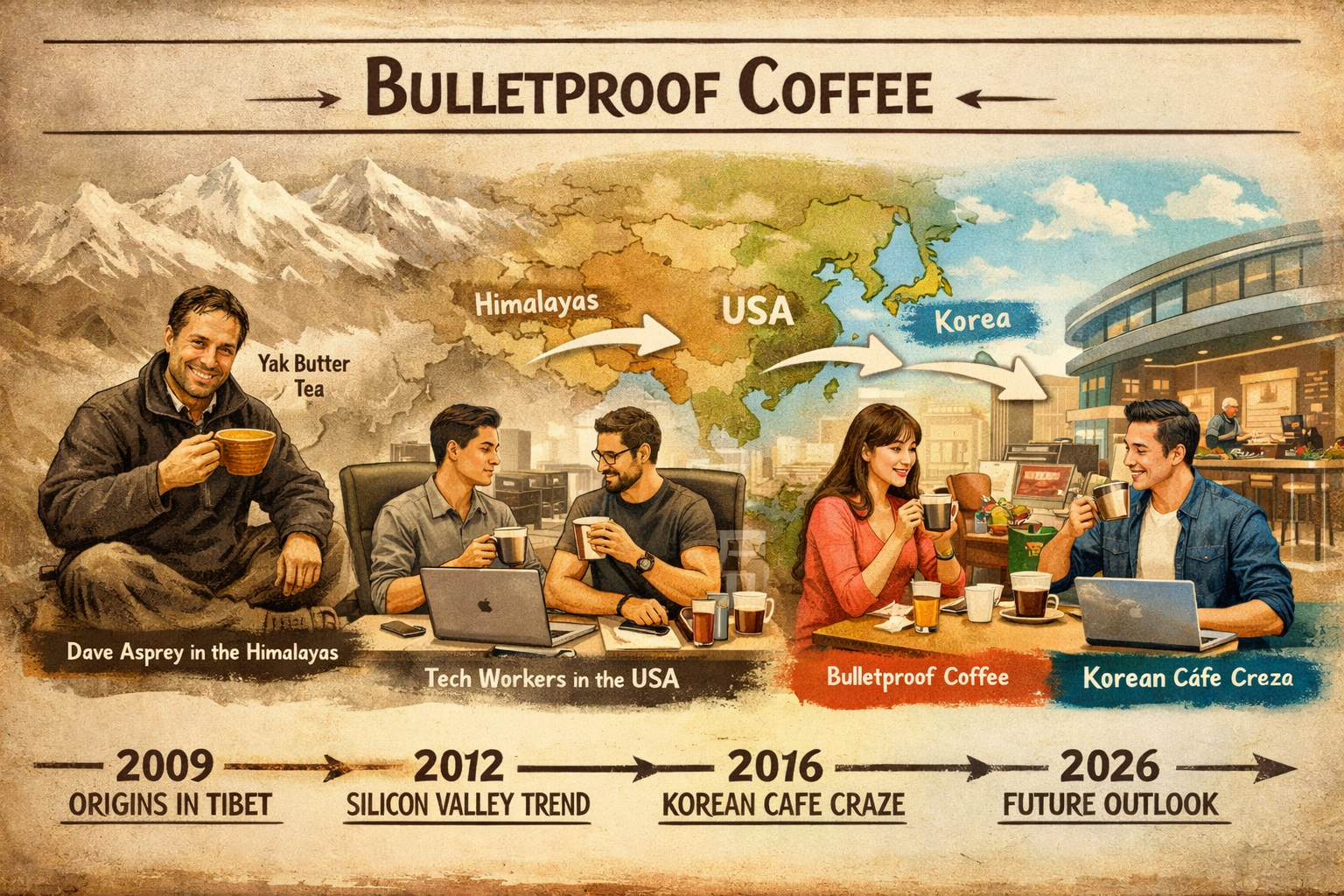 BULLETPROOF COFFEE

Himalayas

USA

Korea

Yak Butter Tea

Dave Asprey in the Himalayas

Tech Workers in the USA

Bulletproof Coffee

Korean Cáfe Creza

2009
ORIGINS IN TIBET

2012
SILICON VALLEY TREND

2016
KOREAN CAFE CRAZE

2026
FUTURE OUTLOOK