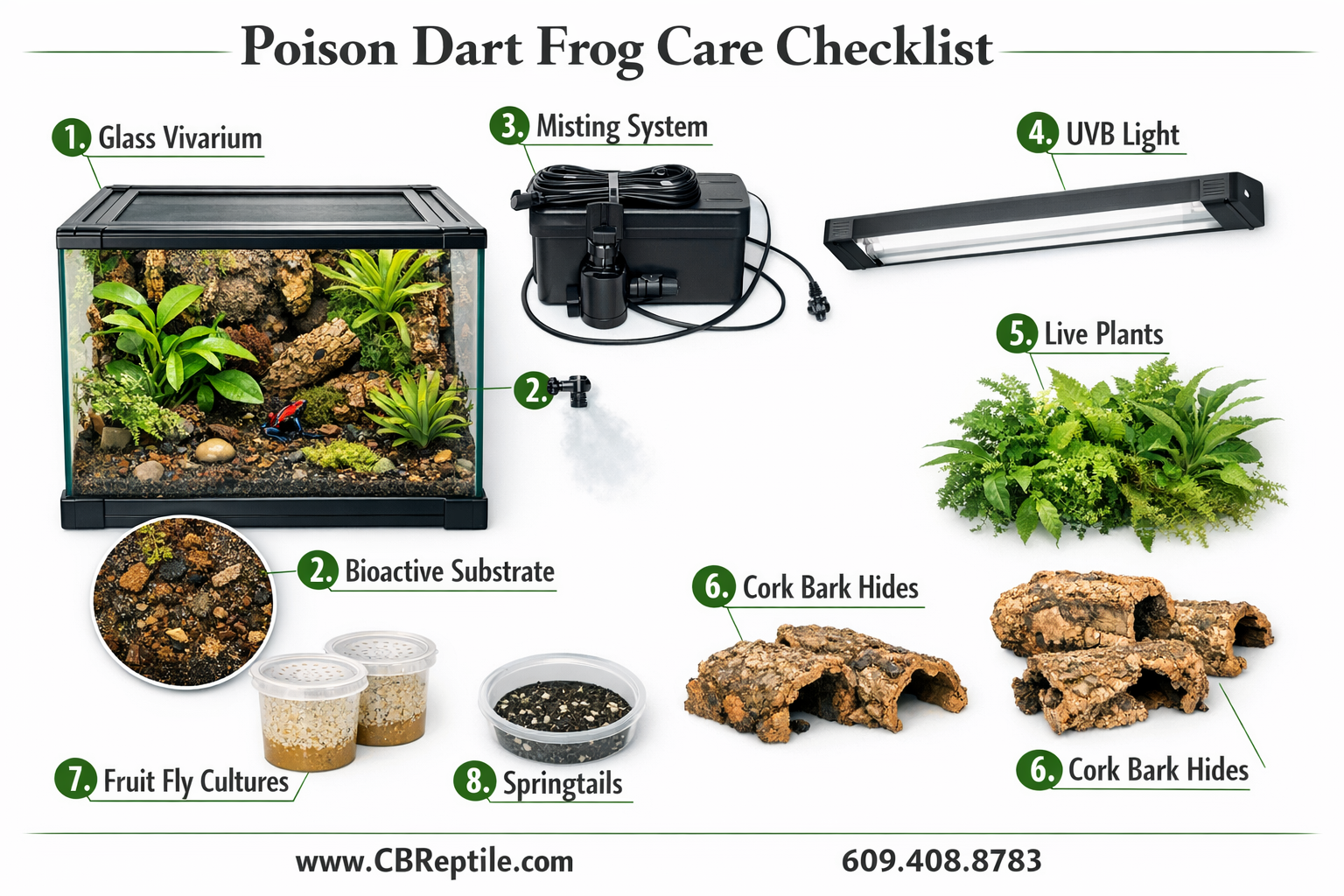 Poison Dart Frog Care Checklist

1. Glass Vivarium

3. Misting System

4. UVB Light

2.

5. Live Plants

2. Bioactive Substrate

6. Cork Bark Hides

7. Fruit Fly Cultures

8. Springtails

6. Cork Bark Hides

www.CBReptile.com

609.408.8783