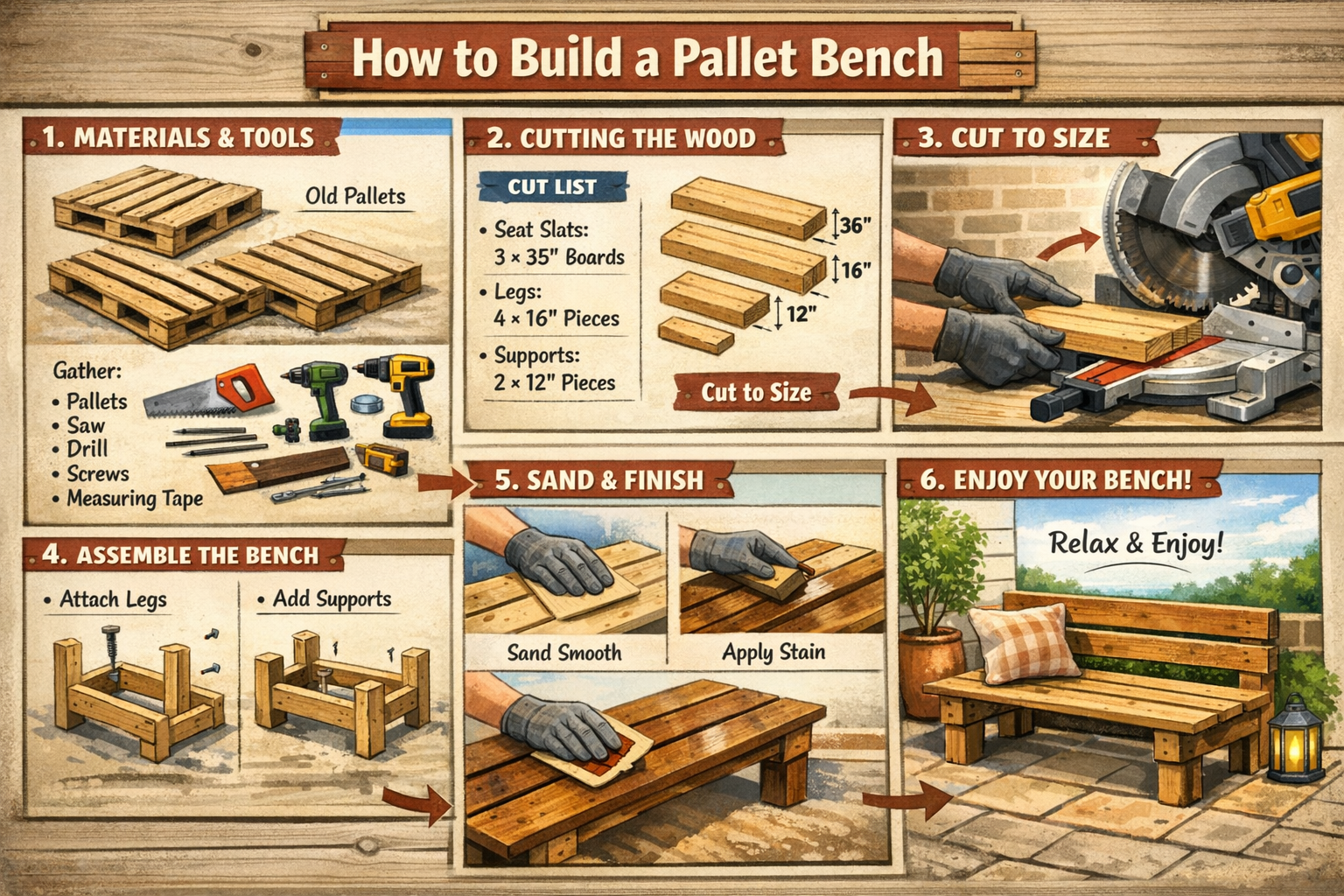 How to Build a Pallet Bench

1. MATERIALS & TOOLS

Old Pallets

Gather:
• Pallets
• Saw
• Drill
• Screws
• Measuring Tape

2. CUTTING THE WOOD

CUT LIST

• Seat Slats: 3 × 35" Boards
• Legs: 4 × 16" Pieces
• Supports: 2 × 12" Pieces

36"
16"
12"

Cut to Size

3. CUT TO SIZE

4. ASSEMBLE THE BENCH

• Attach Legs
• Add Supports

5. SAND & FINISH

Sand Smooth
Apply Stain

6. ENJOY YOUR BENCH!

Relax & Enjoy!