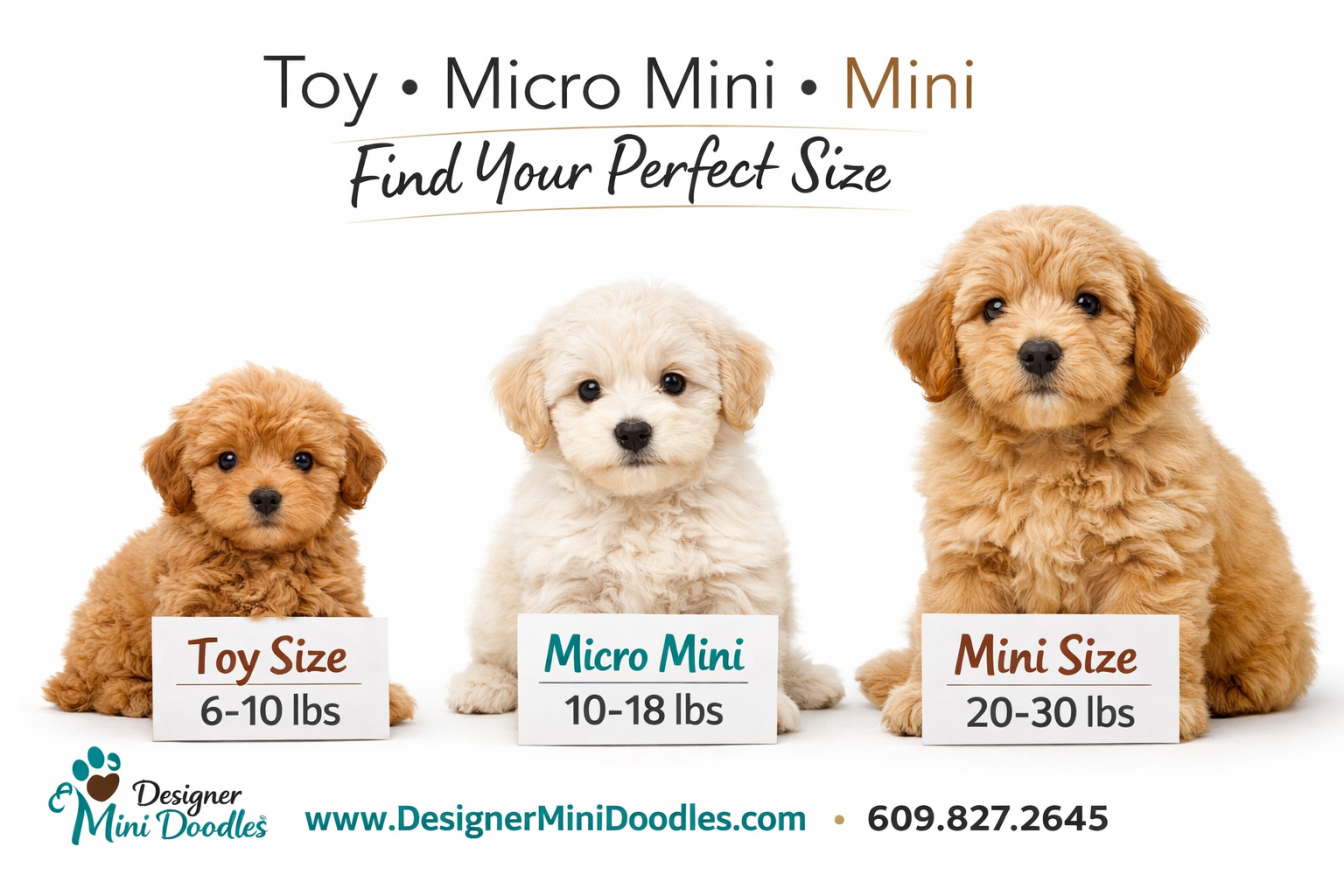 Toy • Micro Mini • Mini
Find Your Perfect Size

Toy Size
6-10 lbs

Micro Mini
10-18 lbs

Mini Size
20-30 lbs

Designer Mini Doodles

www.DesignerMiniDoodles.com • 609.827.2645