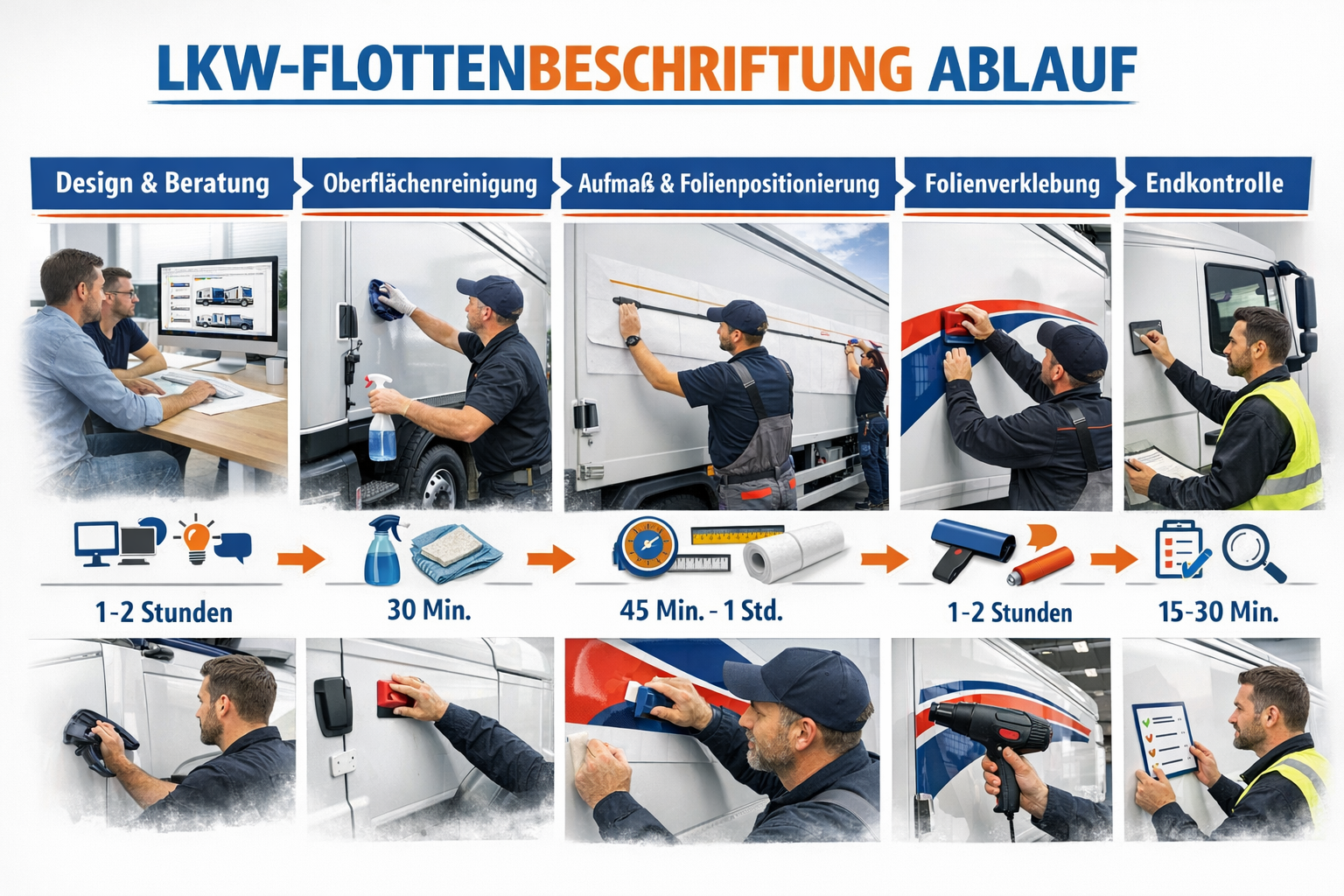 LKW-FLOTTENBESCHRIFTUNG ABLAUF

Design & Beratung

Oberflächenreinigung

Aufmaß & Folienpositionierung

Folienverklebung

Endkontrolle

1-2 Stunden

30 Min.

45 Min. - 1 Std.

1-2 Stunden

15-30 Min.