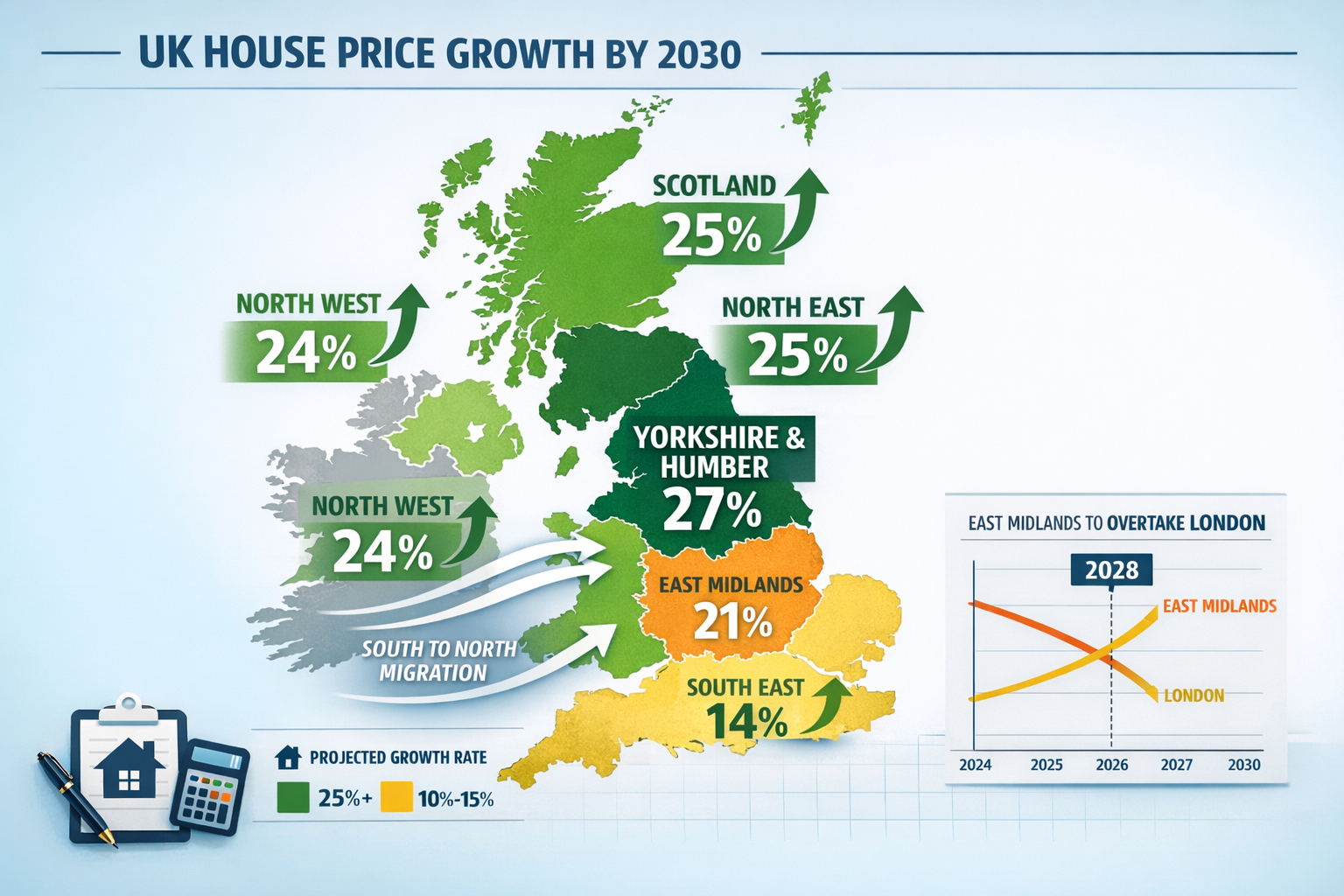 UK HOUSE PRICE GROWTH BY 2030

SCOTLAND
25%

NORTH WEST
24%

NORTH EAST
25%

YORKSHIRE & HUMBER
27%

NORTH WEST
24%

EAST MIDLANDS
21%

SOUTH TO NORTH MIGRATION

SOUTH EAST
14%

PROJECTED GROWTH RATE
25%+
10%-15%

EAST MIDLANDS TO OVERTAKE LONDON
2028
EAST MIDLANDS
LONDON
2024
2025
2026
2027
2030