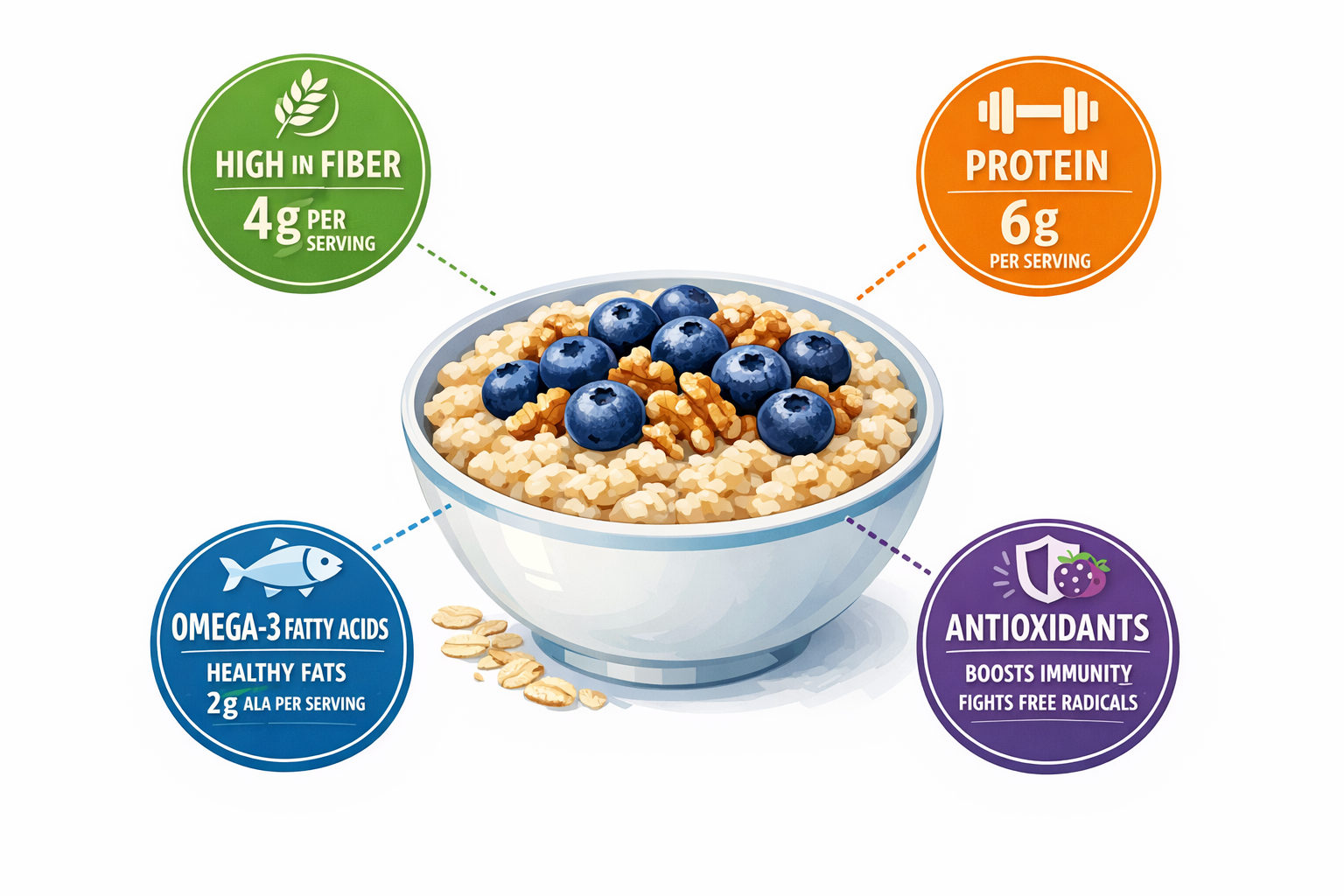 HIGH IN FIBER
4g PER SERVING

PROTEIN
6g
PER SERVING

OMEGA-3 FATTY ACIDS
HEALTHY FATS
2g ALA PER SERVING

ANTIOXIDANTS
BOOSTS IMMUNITY
FIGHTS FREE RADICALS