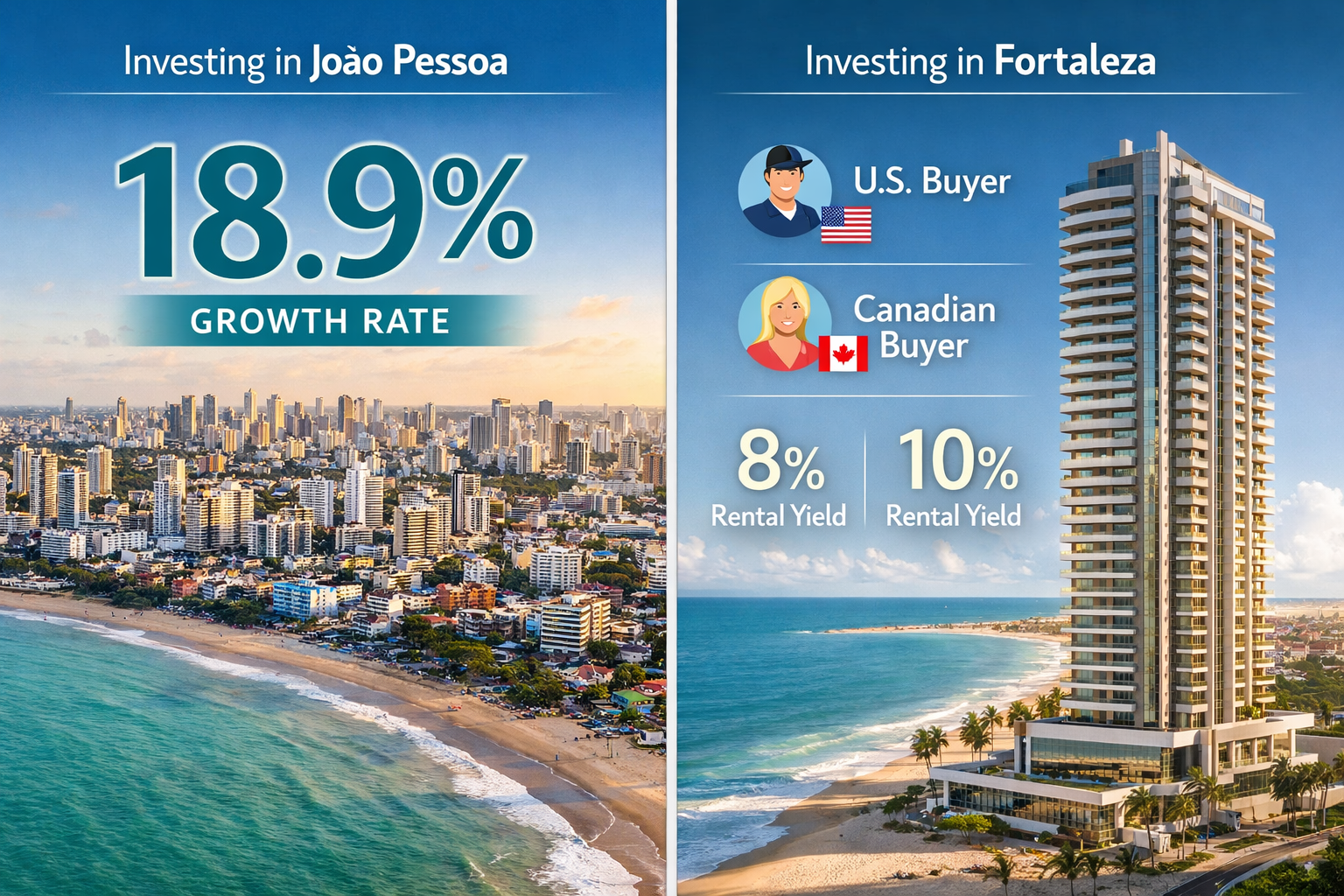 Investing in Joào Pessoa

18.9%

GROWTH RATE

Investing in Fortaleza

U.S. Buyer

Canadian Buyer

8%
Rental Yield

10%
Rental Yield