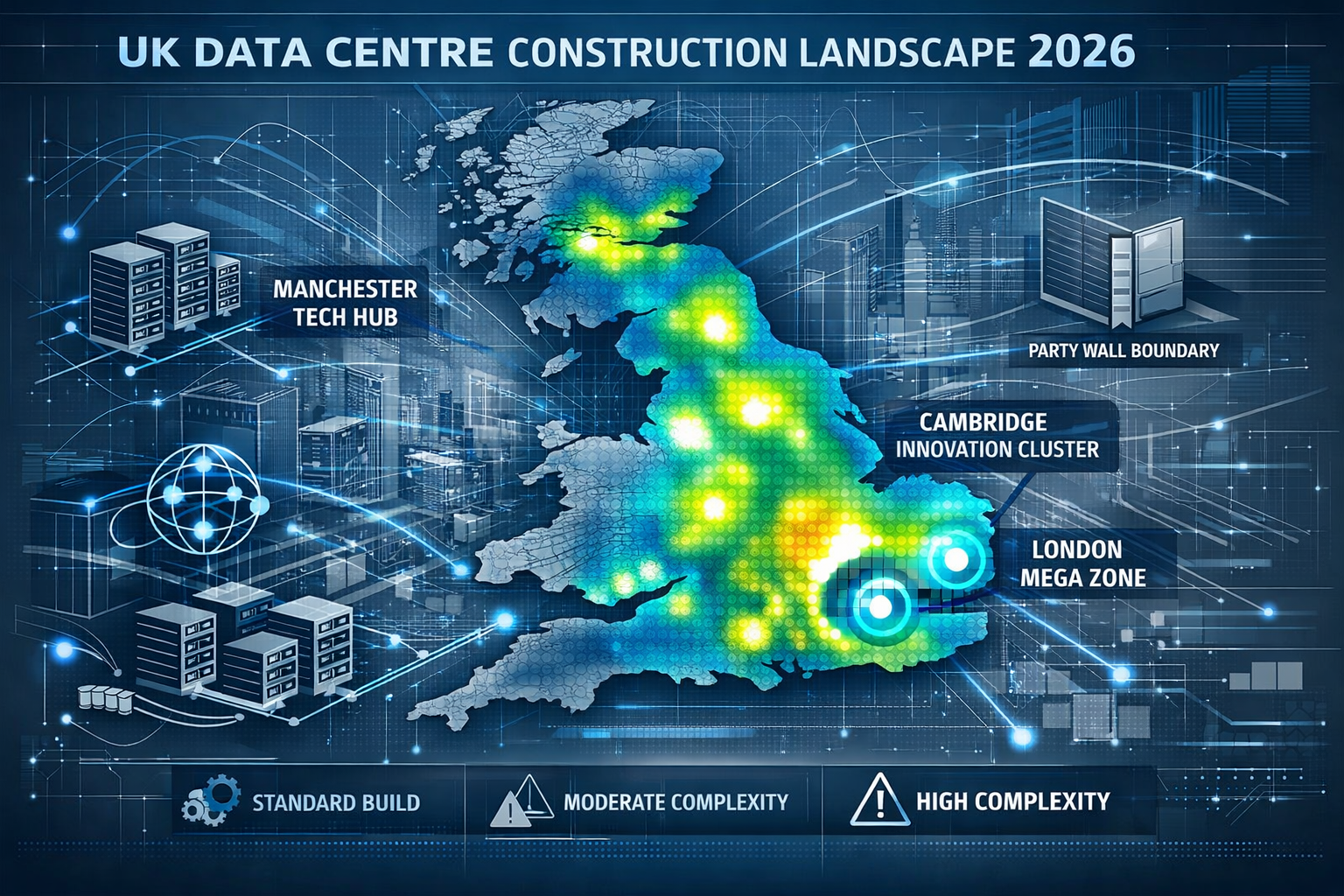 UK DATA CENTRE CONSTRUCTION LANDSCAPE 2026

MANCHESTER TECH HUB

PARTY WALL BOUNDARY

CAMBRIDGE INNOVATION CLUSTER

LONDON MEGA ZONE

STANDARD BUILD

MODERATE COMPLEXITY

HIGH COMPLEXITY