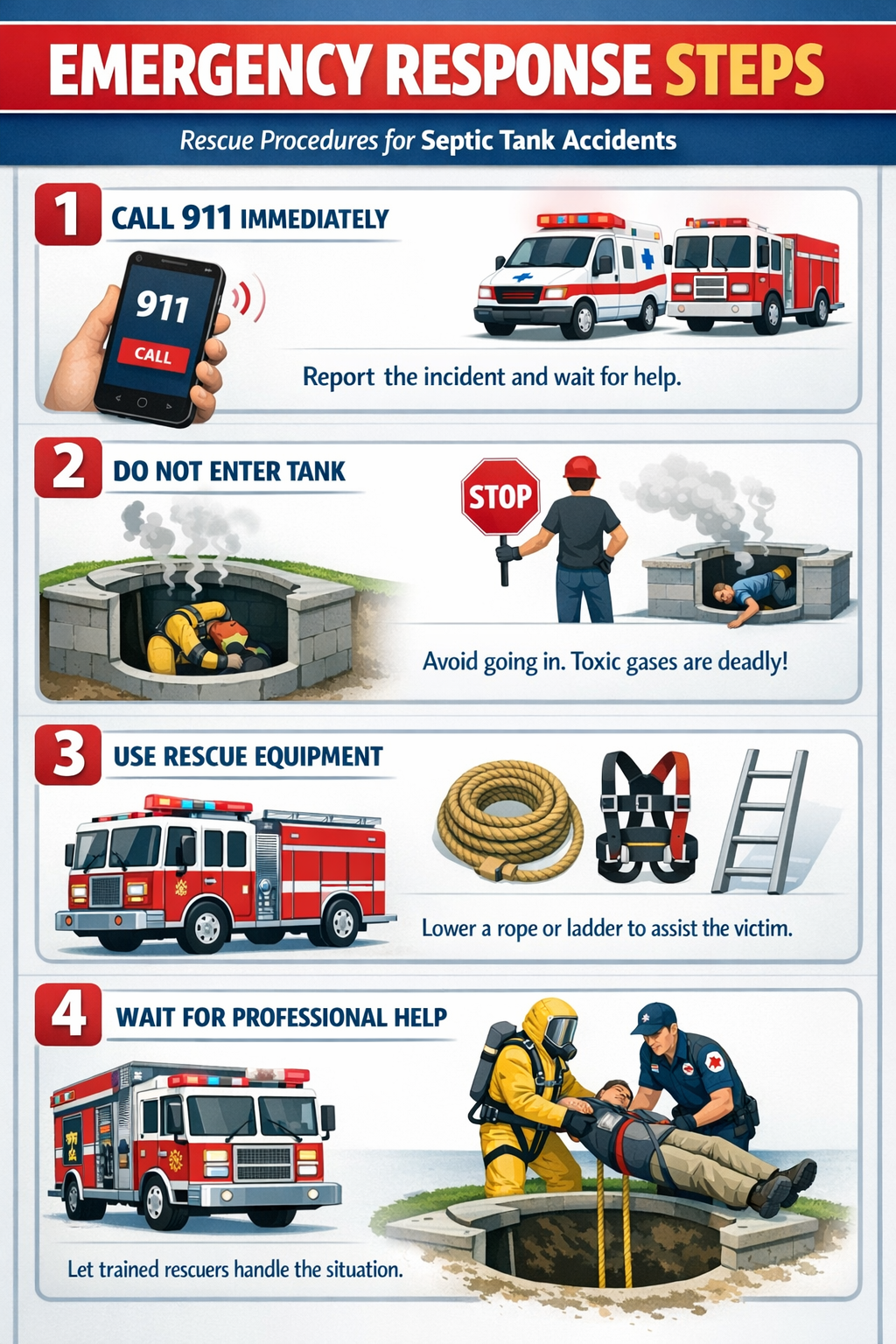 EMERGENCY RESPONSE STEPS

Rescue Procedures for Septic Tank Accidents

1 CALL 911 IMMEDIATELY

911

CALL

Report the incident and wait for help.

2 DO NOT ENTER TANK

STOP

Avoid going in. Toxic gases are deadly!

3 USE RESCUE EQUIPMENT

Lower a rope or ladder to assist the victim.

4 WAIT FOR PROFESSIONAL HELP

Let trained rescuers handle the situation.