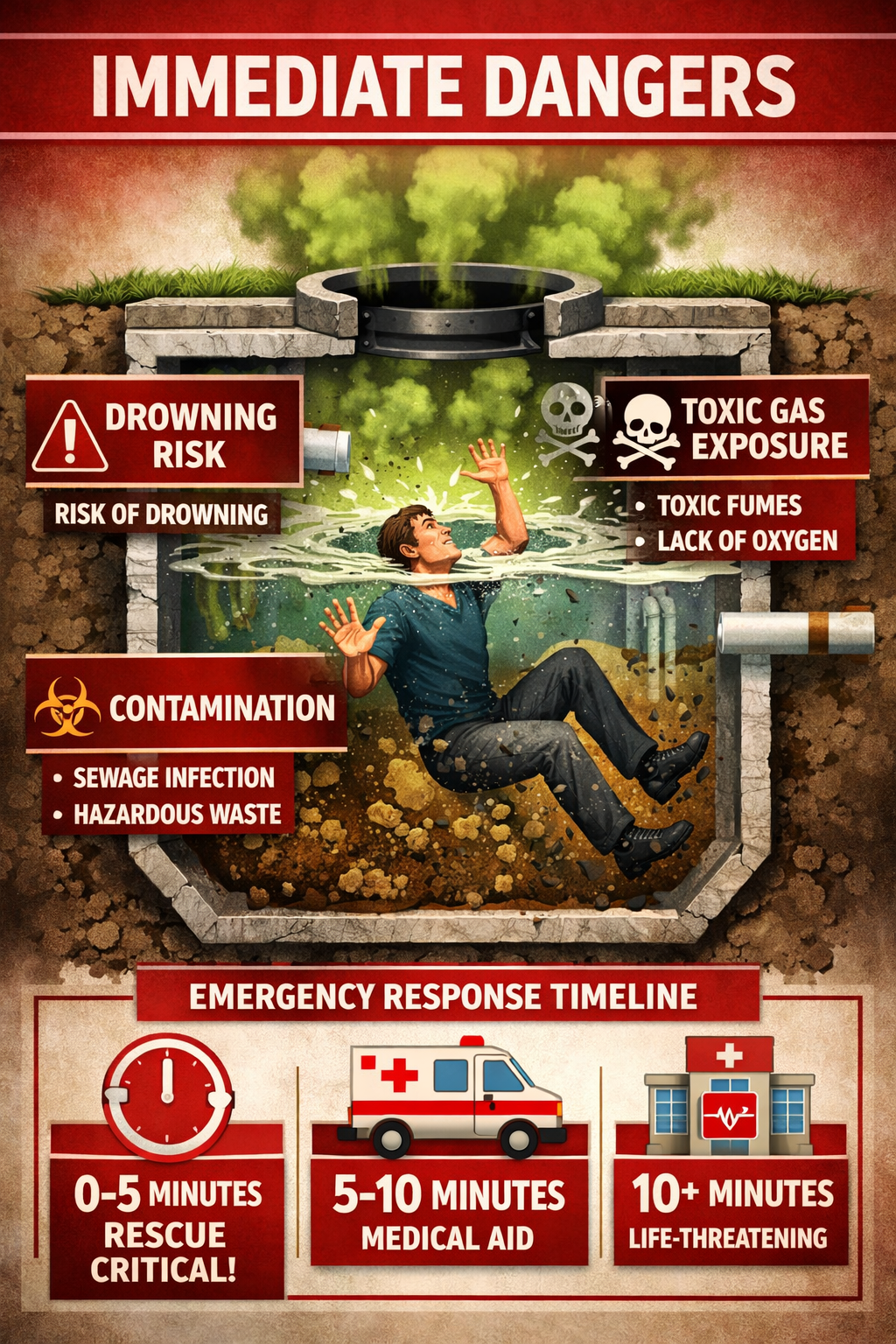 IMMEDIATE DANGERS

DROWNING RISK

RISK OF DROWNING

TOXIC GAS EXPOSURE

• TOXIC FUMES
• LACK OF OXYGEN

CONTAMINATION

• SEWAGE INFECTION
• HAZARDOUS WASTE

EMERGENCY RESPONSE TIMELINE

0-5 MINUTES RESCUE CRITICAL!

5-10 MINUTES MEDICAL AID

10+ MINUTES LIFE-THREATENING