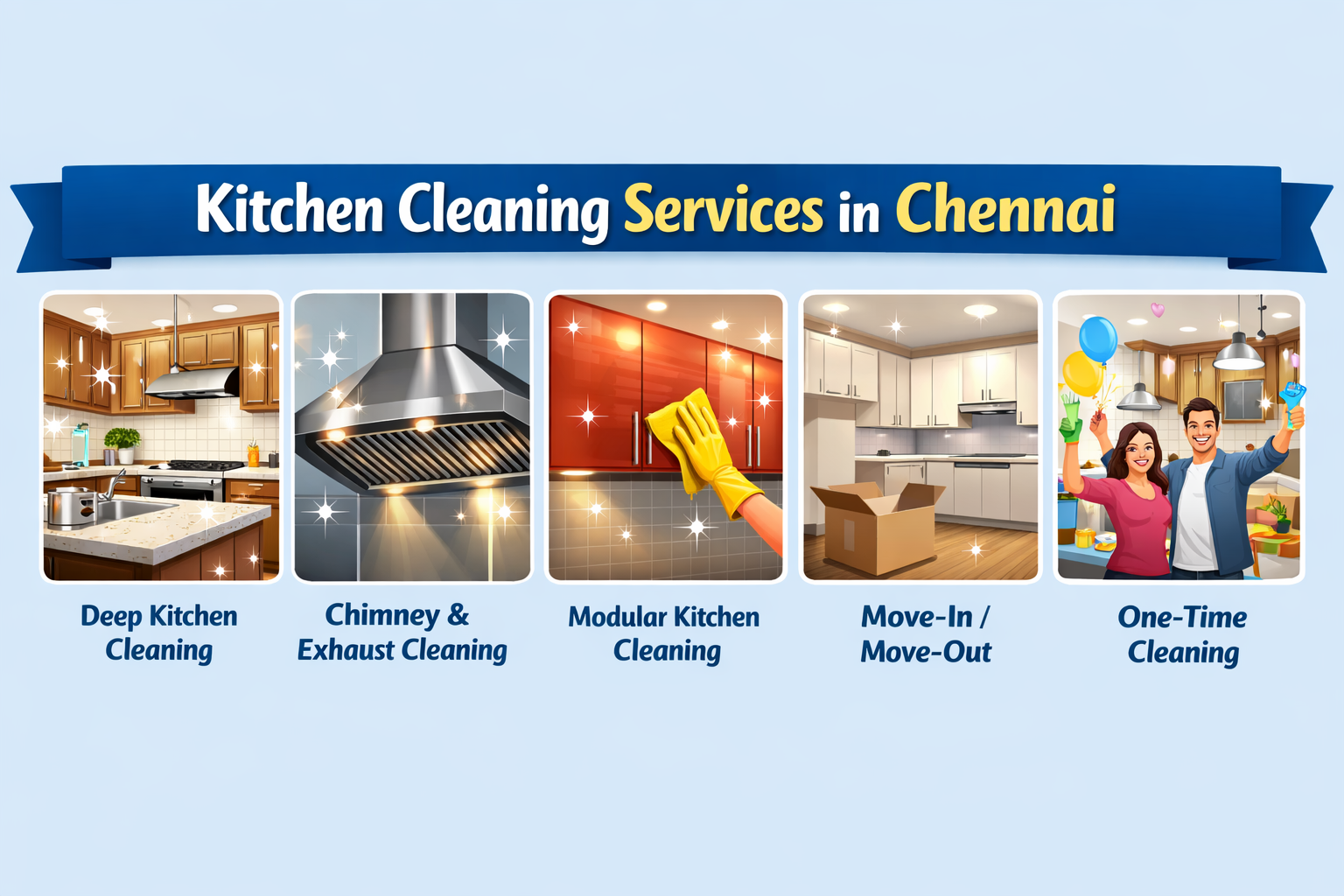 Kitchen Cleaning Services in Chennai

Deep Kitchen Cleaning

Chimney & Exhaust Cleaning

Modular Kitchen Cleaning

Move-In / Move-Out

One-Time Cleaning