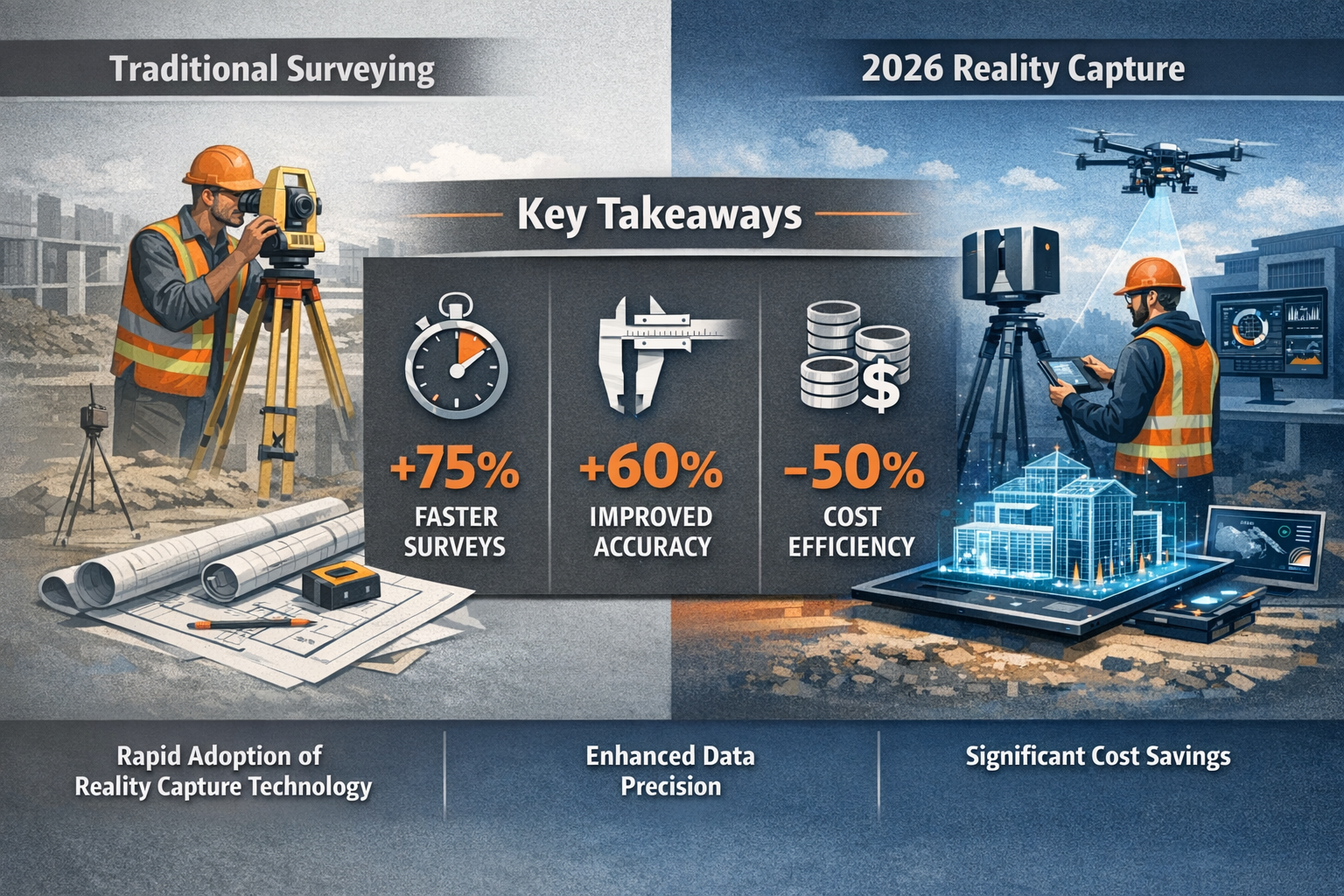 Traditional Surveying

2026 Reality Capture

Key Takeaways

+75%
FASTER SURVEYS

+60%
IMPROVED ACCURACY

-50%
COST EFFICIENCY

Rapid Adoption of Reality Capture Technology

Enhanced Data Precision

Significant Cost Savings