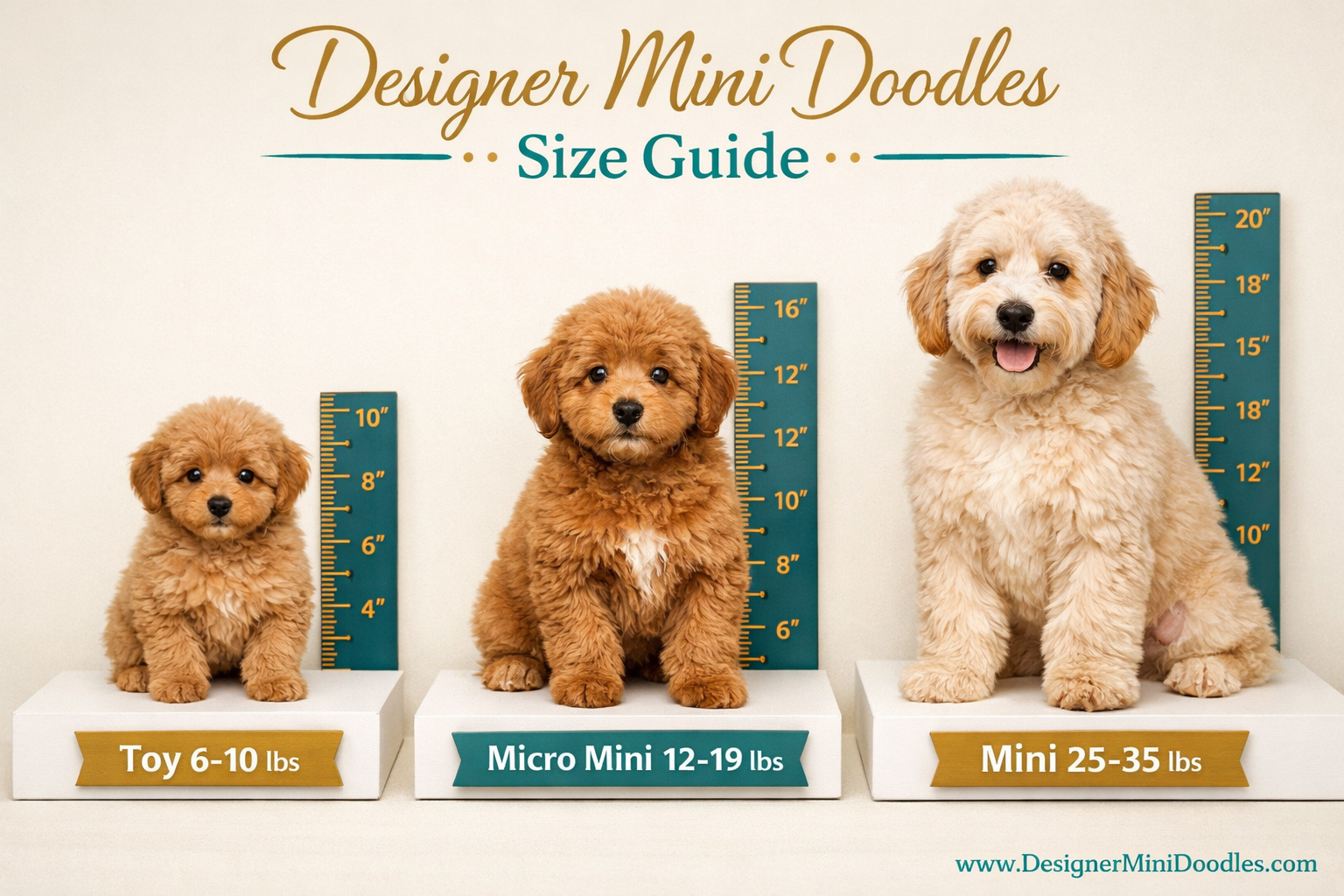 Designer Mini Doodles
Size Guide

10″
8″
6″
4″

16″
12″
12″
10″
8″
6″

20″
18″
15″
18″
12″
10″

Toy 6-10 lbs

Micro Mini 12-19 lbs

Mini 25-35 lbs

www.DesignerMiniDoodles.com