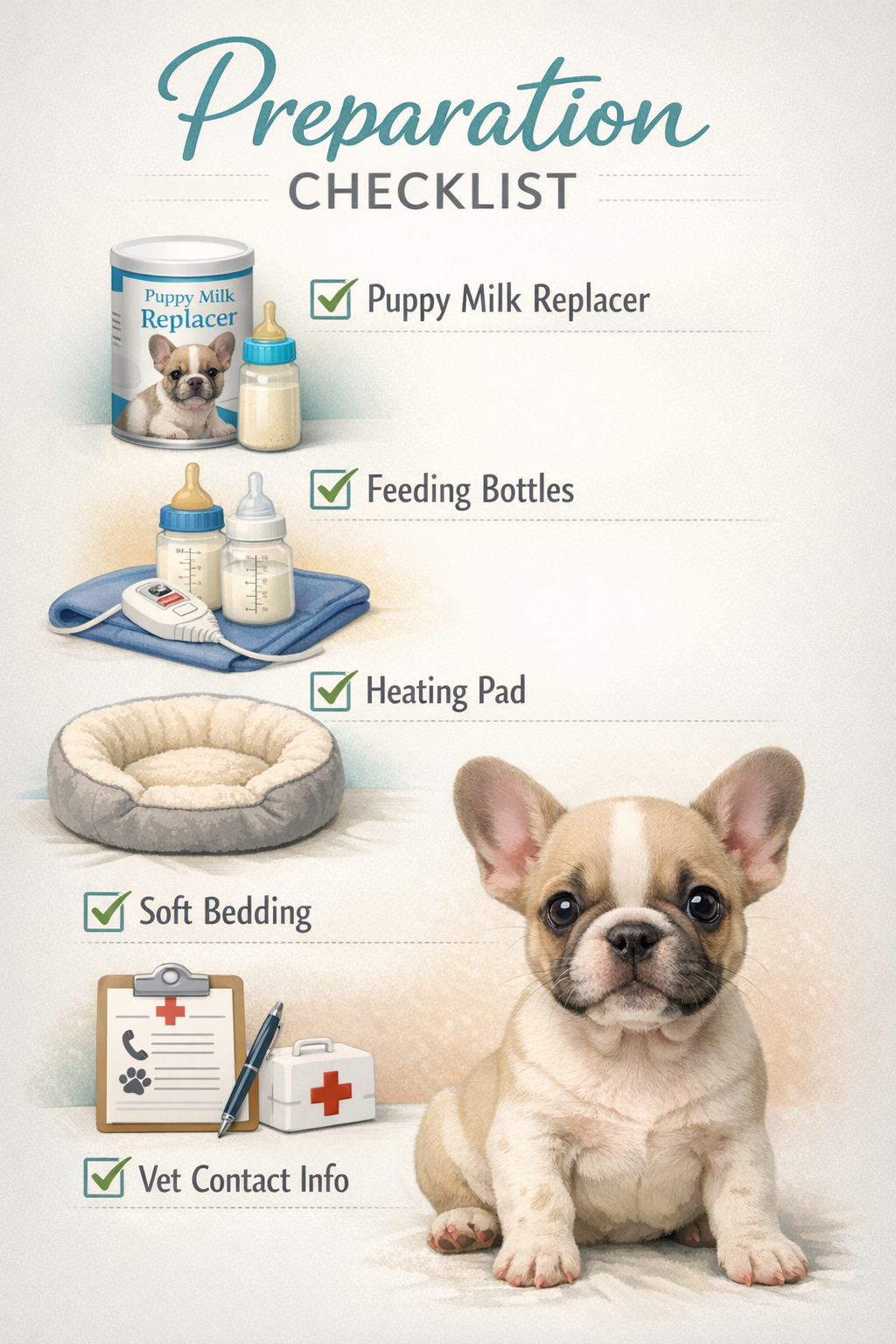 Preparation
CHECKLIST

Puppy Milk Replacer

Puppy Milk Replacer

Feeding Bottles

Heating Pad

Soft Bedding

Vet Contact Info