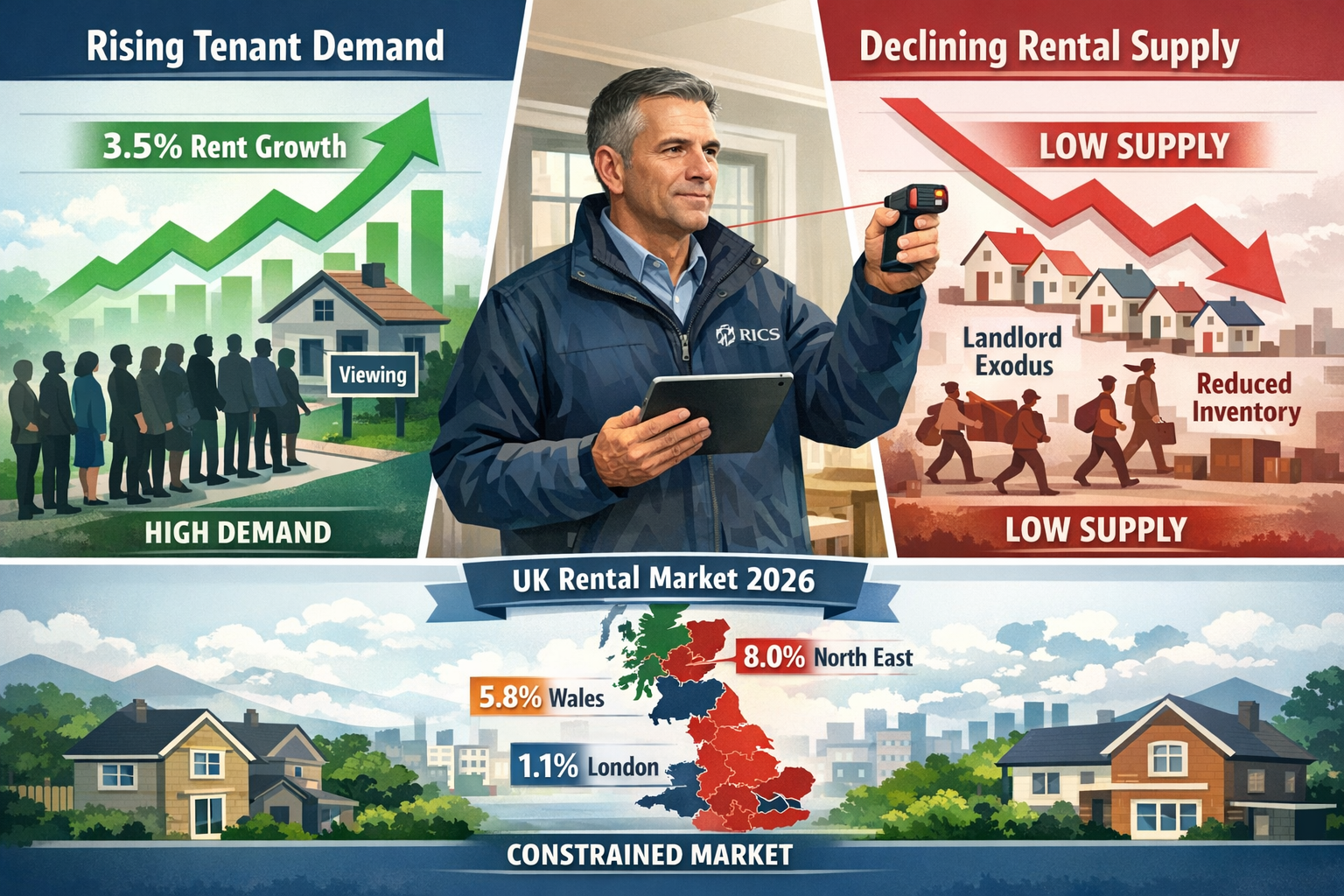 Rising Tenant Demand

3.5% Rent Growth

Viewing

HIGH DEMAND

RICS

Declining Rental Supply

LOW SUPPLY

Landlord Exodus

Reduced Inventory

LOW SUPPLY

UK Rental Market 2026

8.0% North East

5.8% Wales

1.1% London

CONSTRAINED MARKET