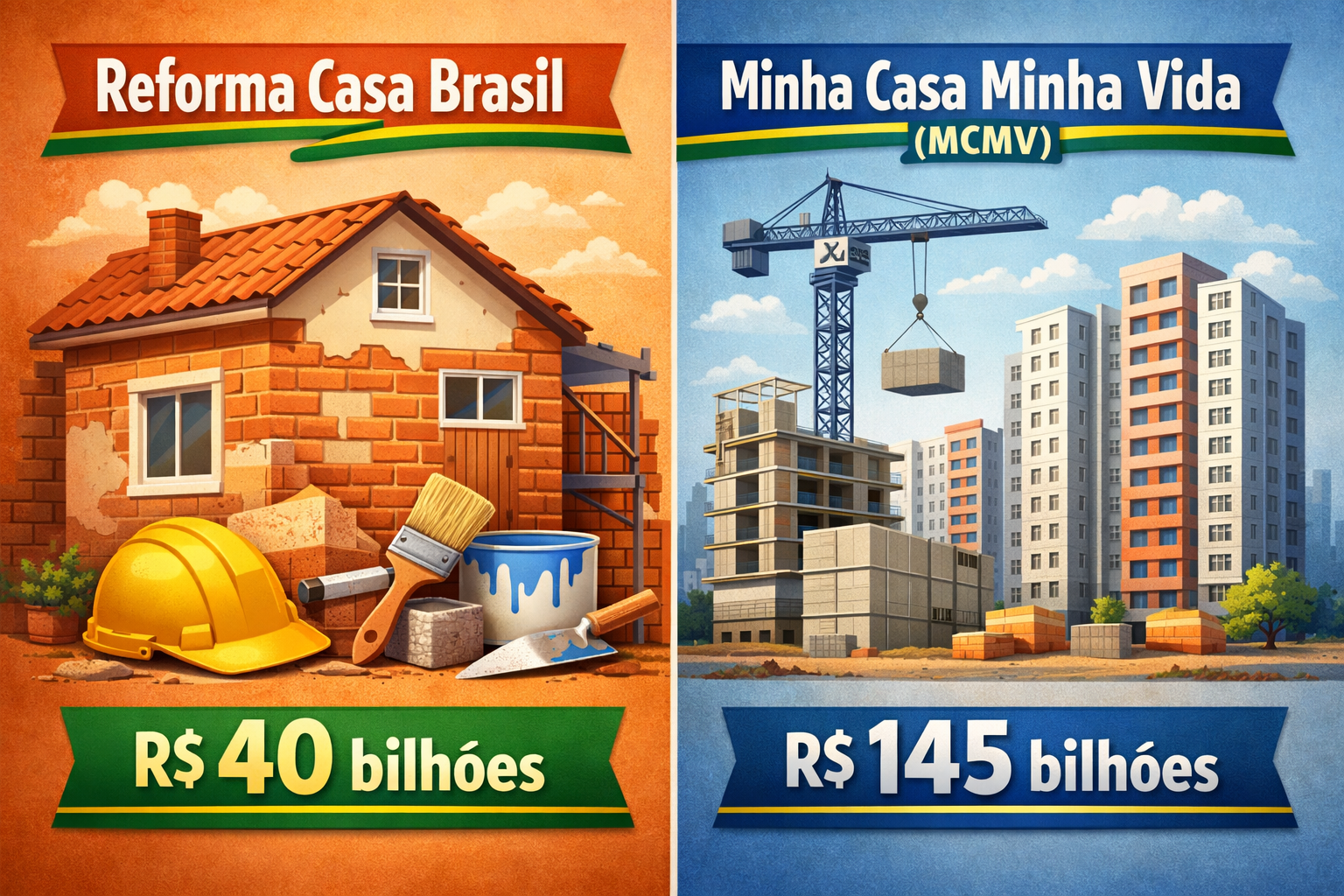 Reforma Casa Brasil

R$ 40 bilhóes

Minha Casa Minha Vida
(MCMV)

R$ 145 bilhóes