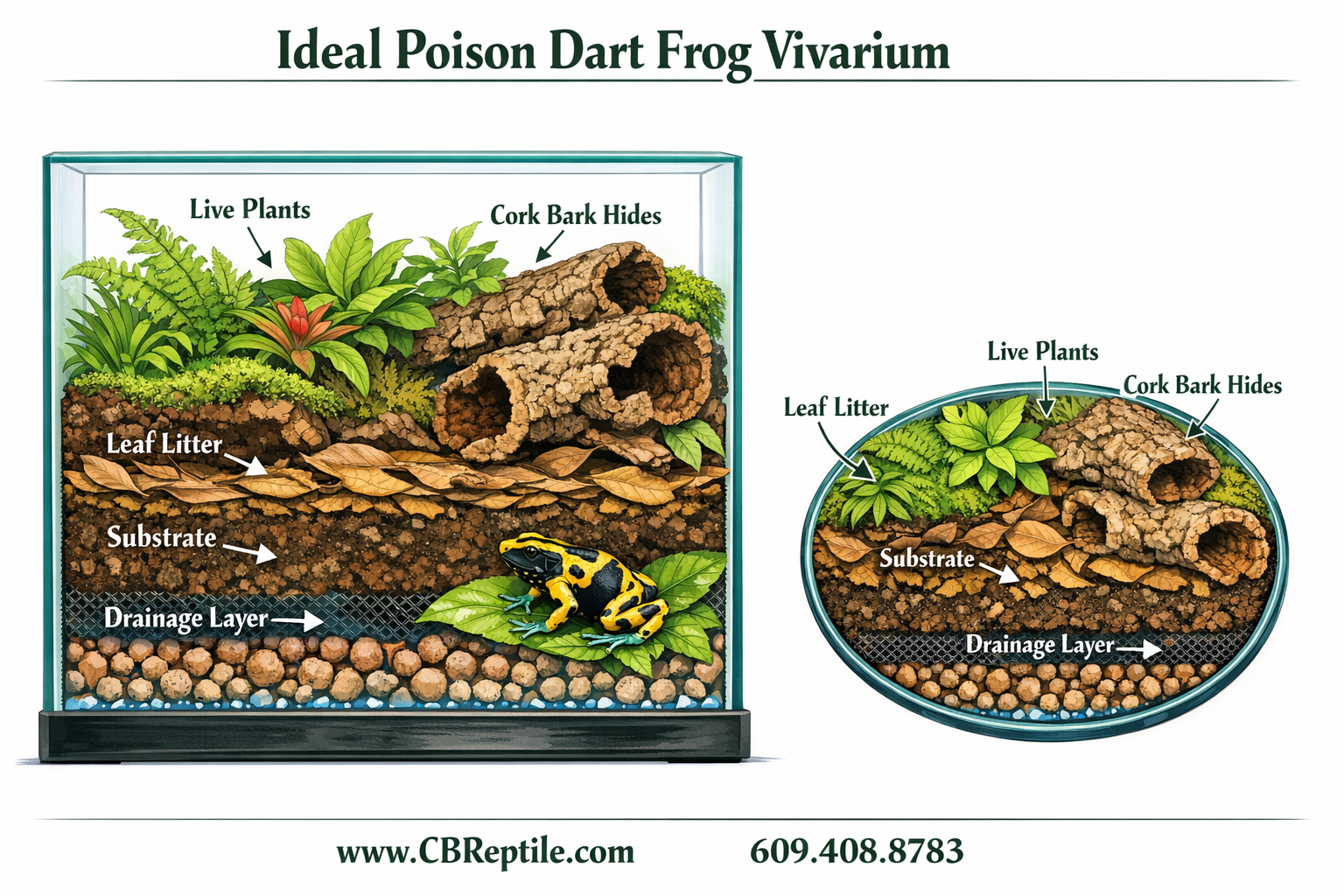 Ideal Poison Dart Frog Vivarium

Live Plants

Cork Bark Hides

Leaf Litter

Substrate

Drainage Layer

Live Plants

Cork Bark Hides

Leaf Litter

Substrate

Drainage Layer

www.CBReptile.com 609.408.8783