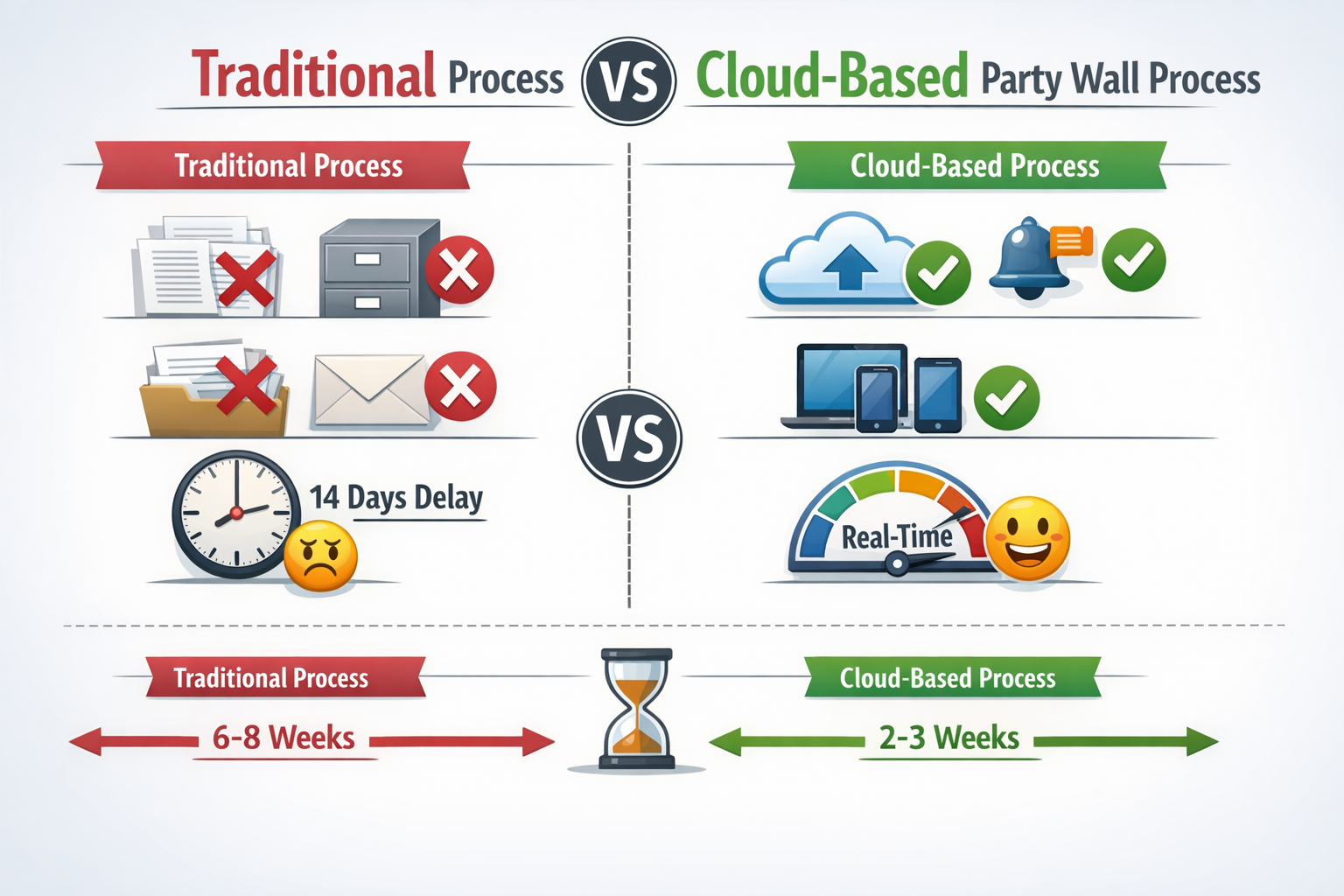 Traditional Process VS Cloud-Based Party Wall Process

Traditional Process

14 Days Delay

VS

Cloud-Based Process

Real-Time

Traditional Process

6-8 Weeks

Cloud-Based Process

2-3 Weeks