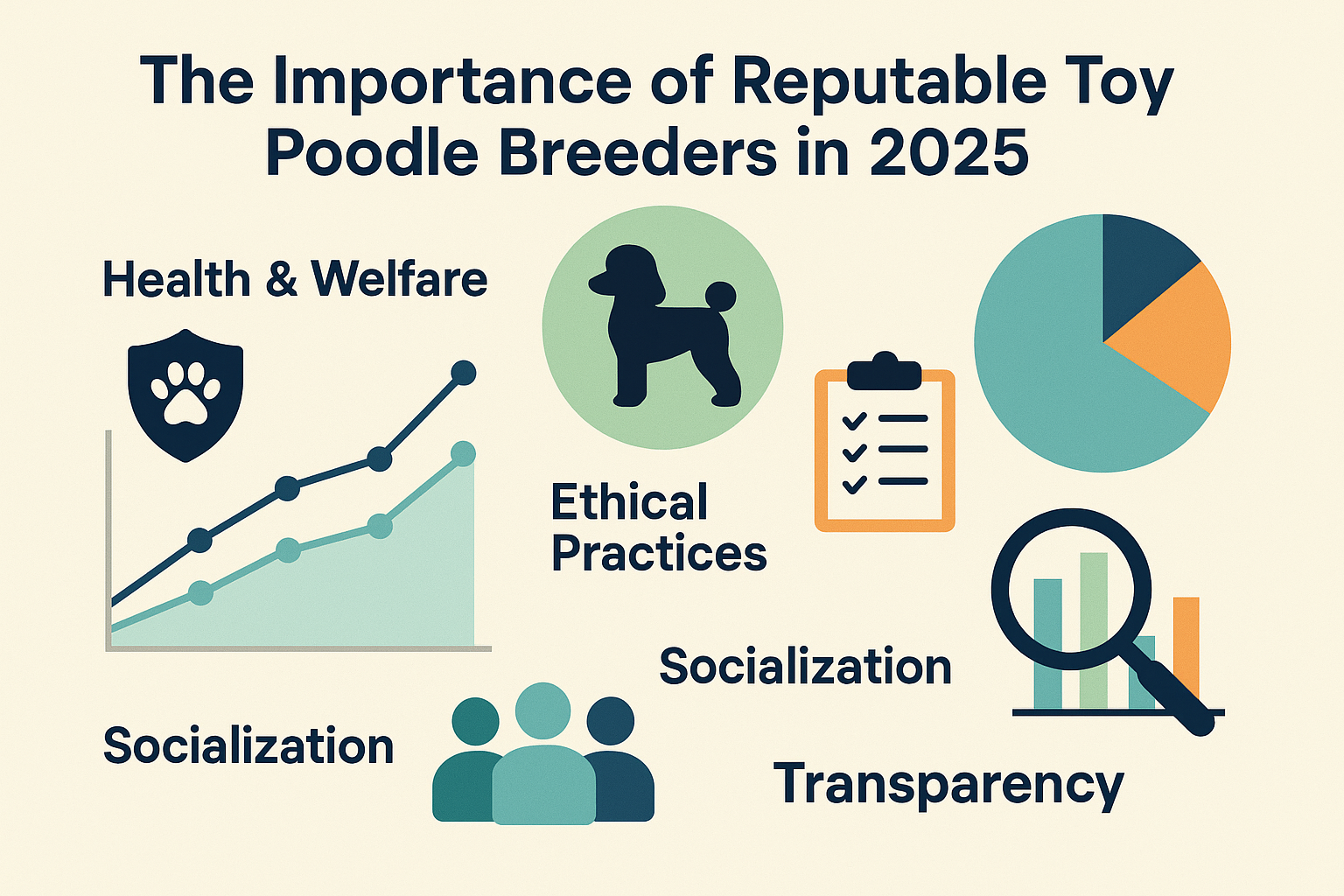 The Importance of Reputable Toy Poodle Breeders in 2025

Health & Welfare

Ethical Practices

Socialization

Socialization

Transparency