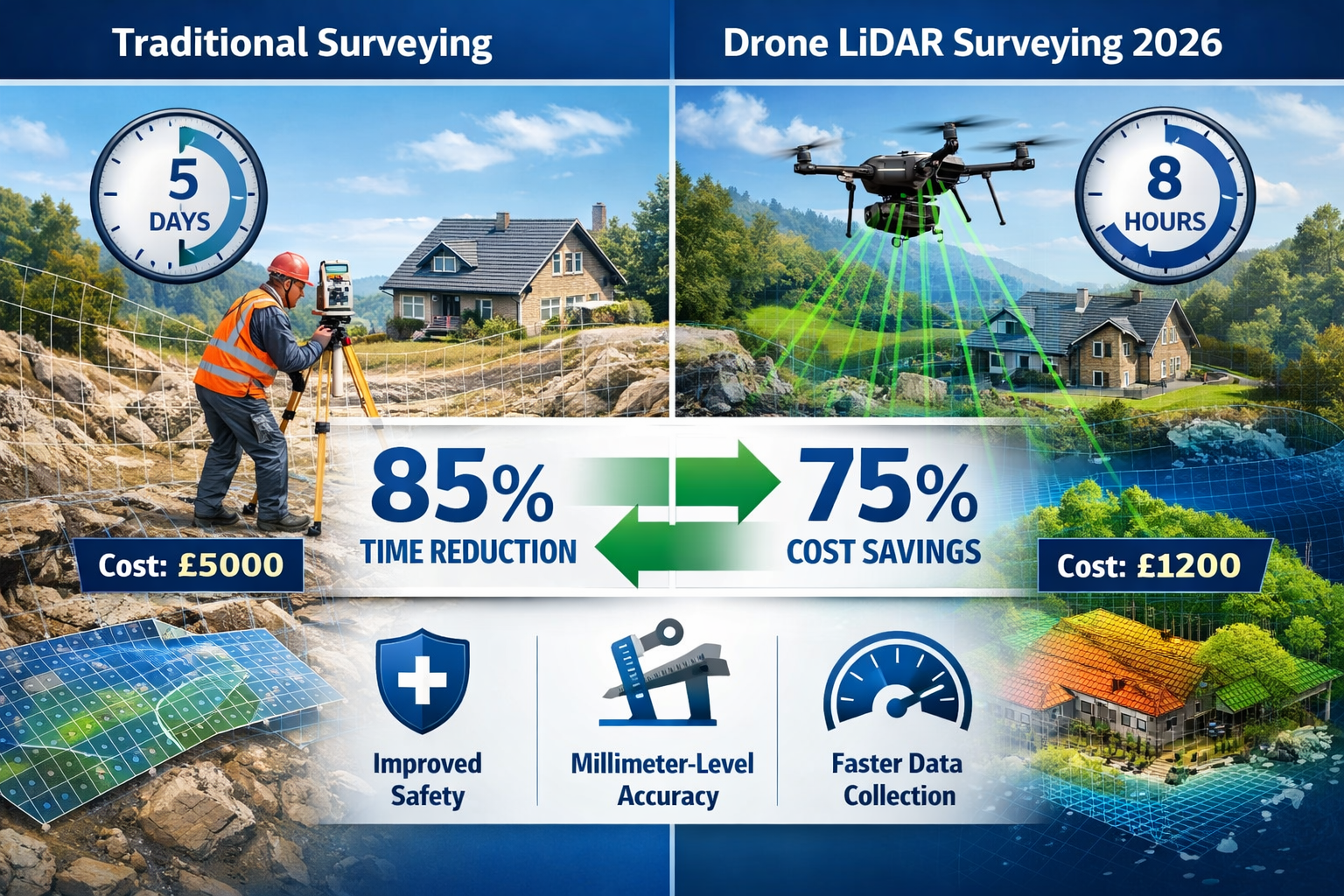 Traditional Surveying

Drone LiDAR Surveying 2026

5
DAYS

8
HOURS

85%
TIME REDUCTION

75%
COST SAVINGS

Cost: £5000

Cost: £1200

Improved Safety

Millimeter-Level Accuracy

Faster Data Collection