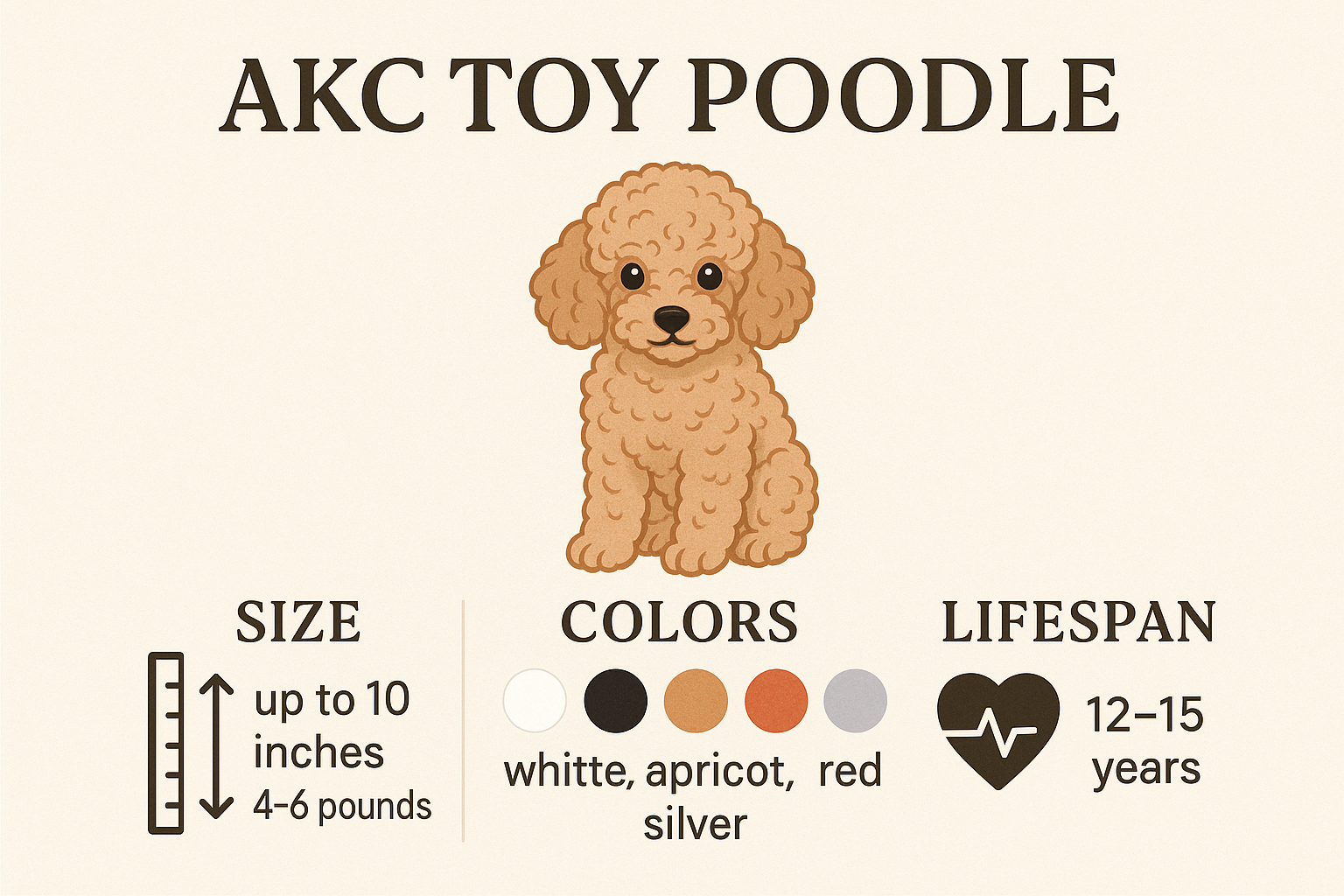 AKC TOY POODLE

SIZE

up to 10 inches
4–6 pounds

COLORS

whitte, apricot, red
silver

LIFESPAN

12–15 years