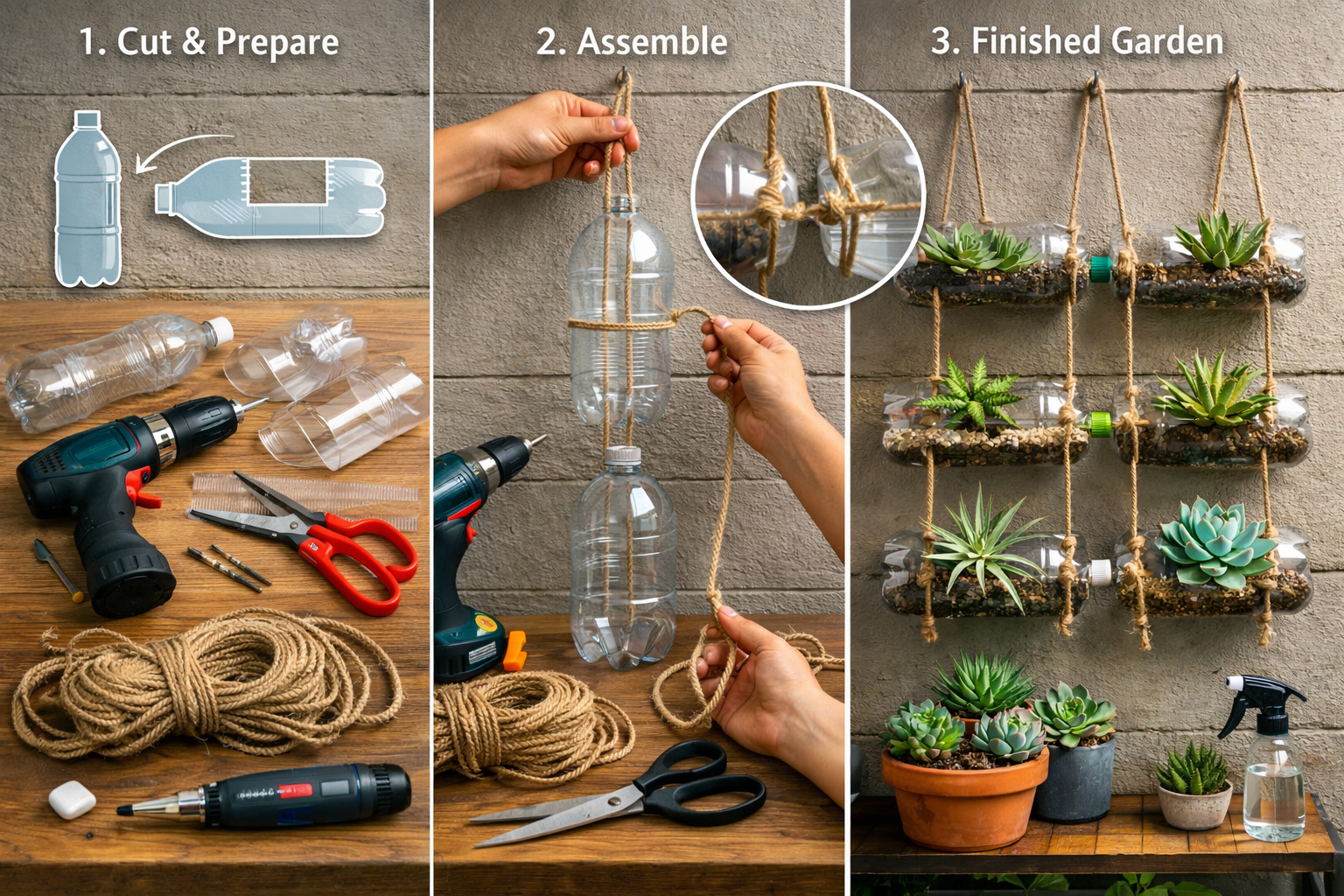 1. Cut & Prepare

2. Assemble

3. Finished Garden