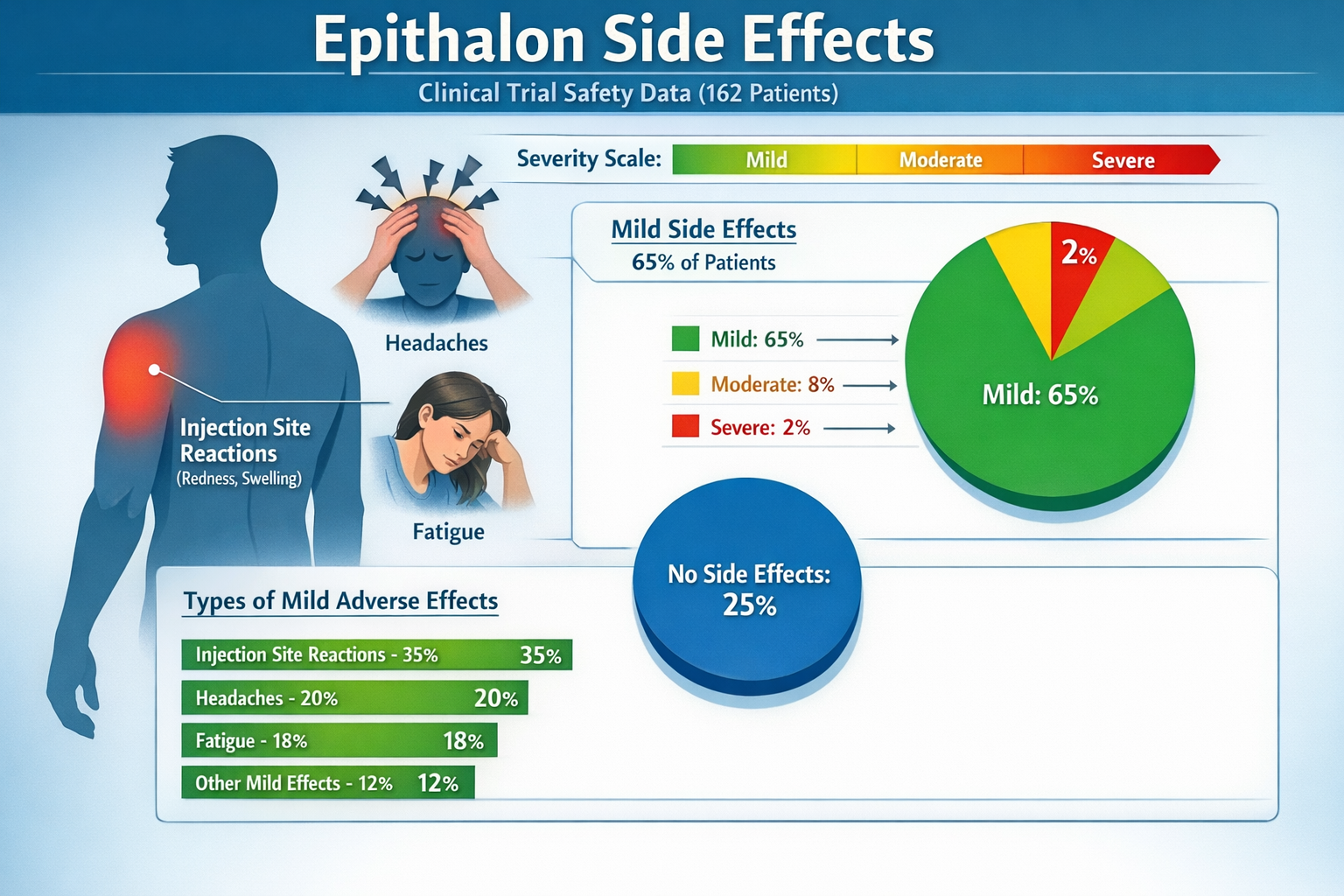 Epithalon Side Effects
Clinical Trial Safety Data (162 Patients)

Severity Scale: Mild Moderate Severe

Headaches

Injection Site Reactions
(Redness, Swelling)

Fatigue

Mild Side Effects
65% of Patients

Mild: 65%
Moderate: 8%
Severe: 2%

2%
Mild: 65%

No Side Effects: 25%

Types of Mild Adverse Effects

Injection Site Reactions - 35% 35%
Headaches - 20% 20%
Fatigue - 18% 18%
Other Mild Effects - 12% 12%