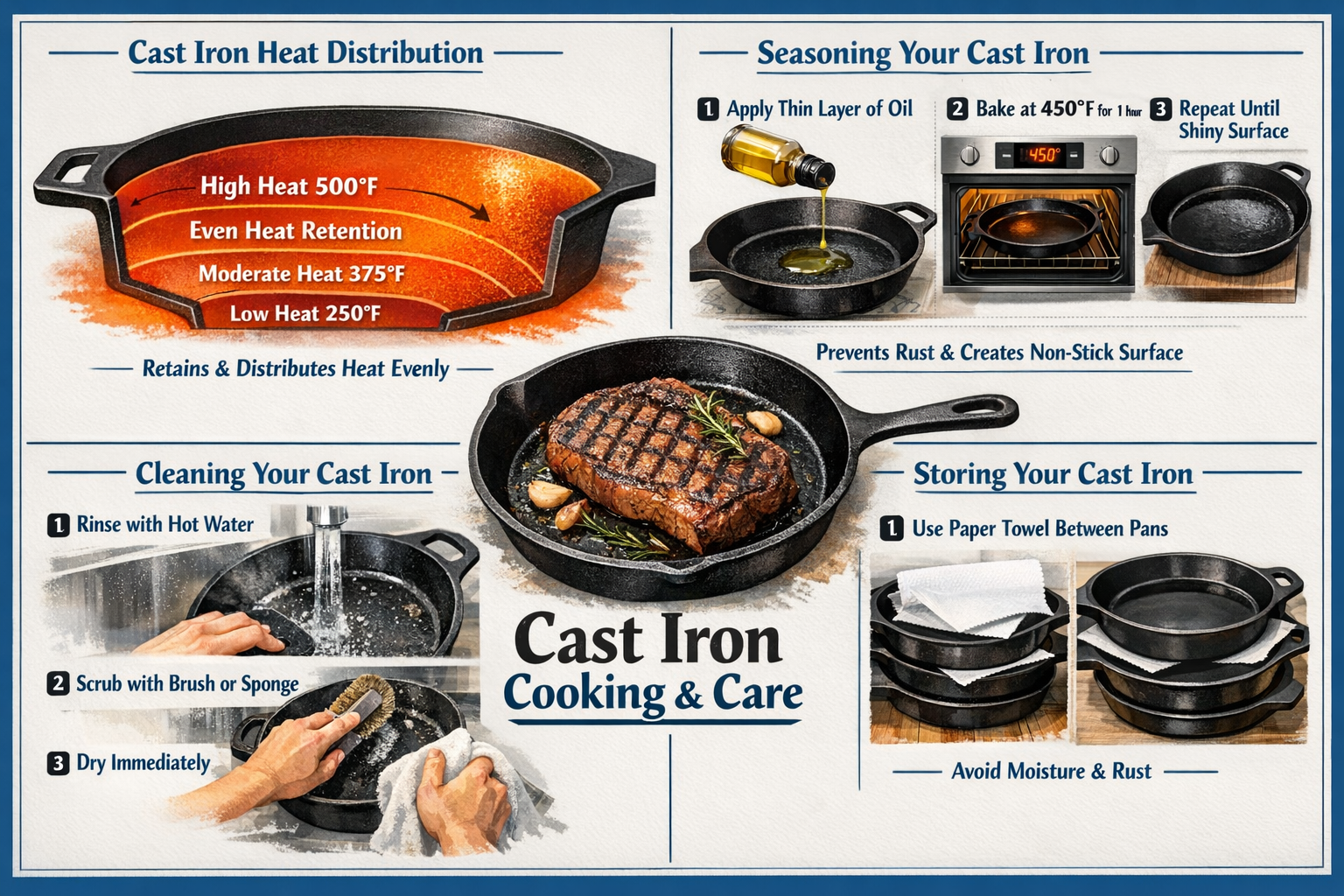 Cast Iron Heat Distribution

High Heat 500°F
Even Heat Retention
Moderate Heat 375°F
Low Heat 250°F

Retains & Distributes Heat Evenly

Seasoning Your Cast Iron

1 Apply Thin Layer of Oil
2 Bake at 450°F for 1 hour
450°
3 Repeat Until Shiny Surface

Prevents Rust & Creates Non-Stick Surface

Cleaning Your Cast Iron

1 Rinse with Hot Water
2 Scrub with Brush or Sponge
3 Dry Immediately

Cast Iron
Cooking & Care

Storing Your Cast Iron

1 Use Paper Towel Between Pans

Avoid Moisture & Rust