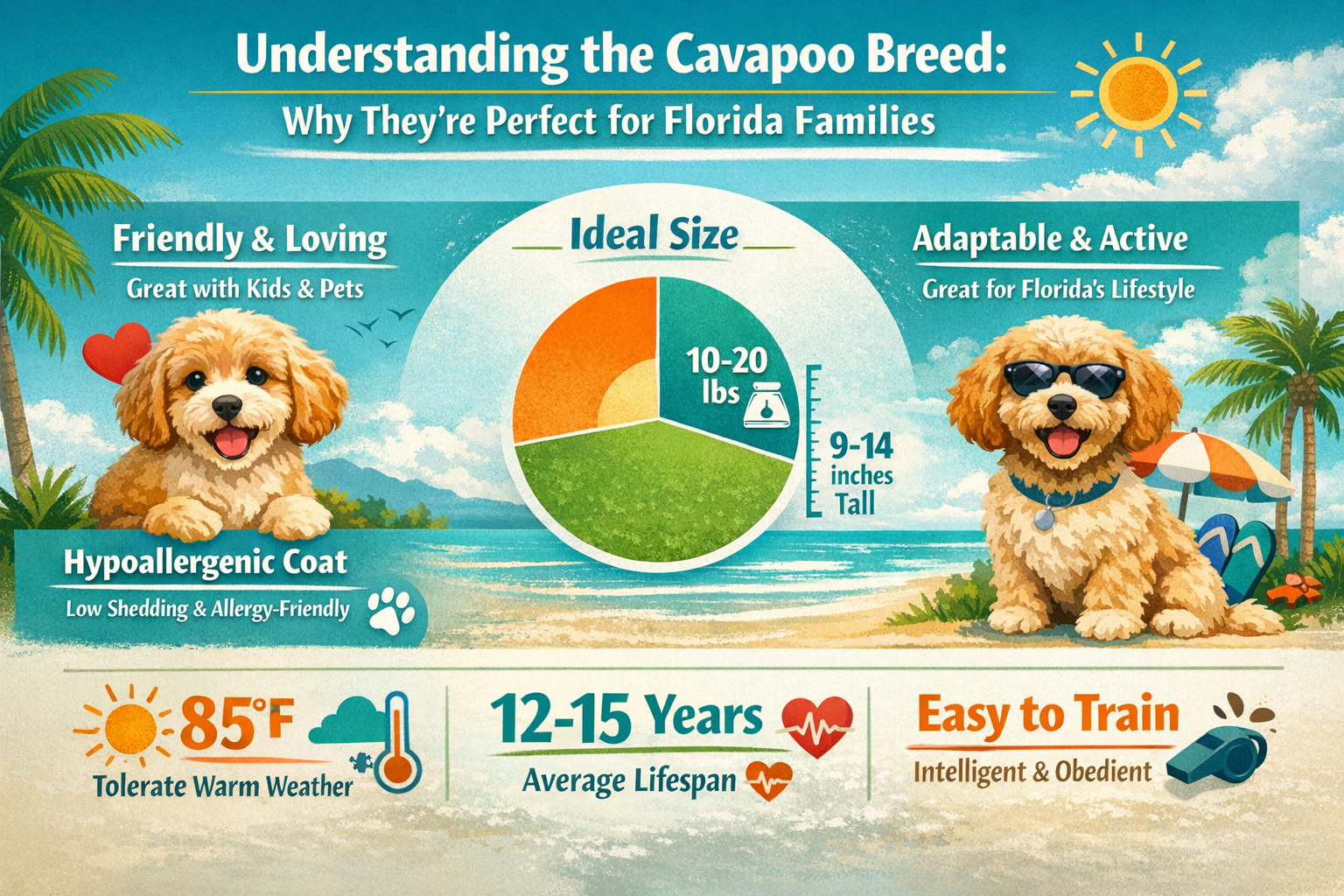 Understanding the Cavapoo Breed:
Why They're Perfect for Florida Families

Friendly & Loving
Great with Kids & Pets

Ideal Size
10-20 lbs
9-14 inches Tall

Adaptable & Active
Great for Florida's Lifestyle

Hypoallergenic Coat
Low Shedding & Allergy-Friendly

85°F
Tolerate Warm Weather

12-15 Years
Average Lifespan

Easy to Train
Intelligent & Obedient