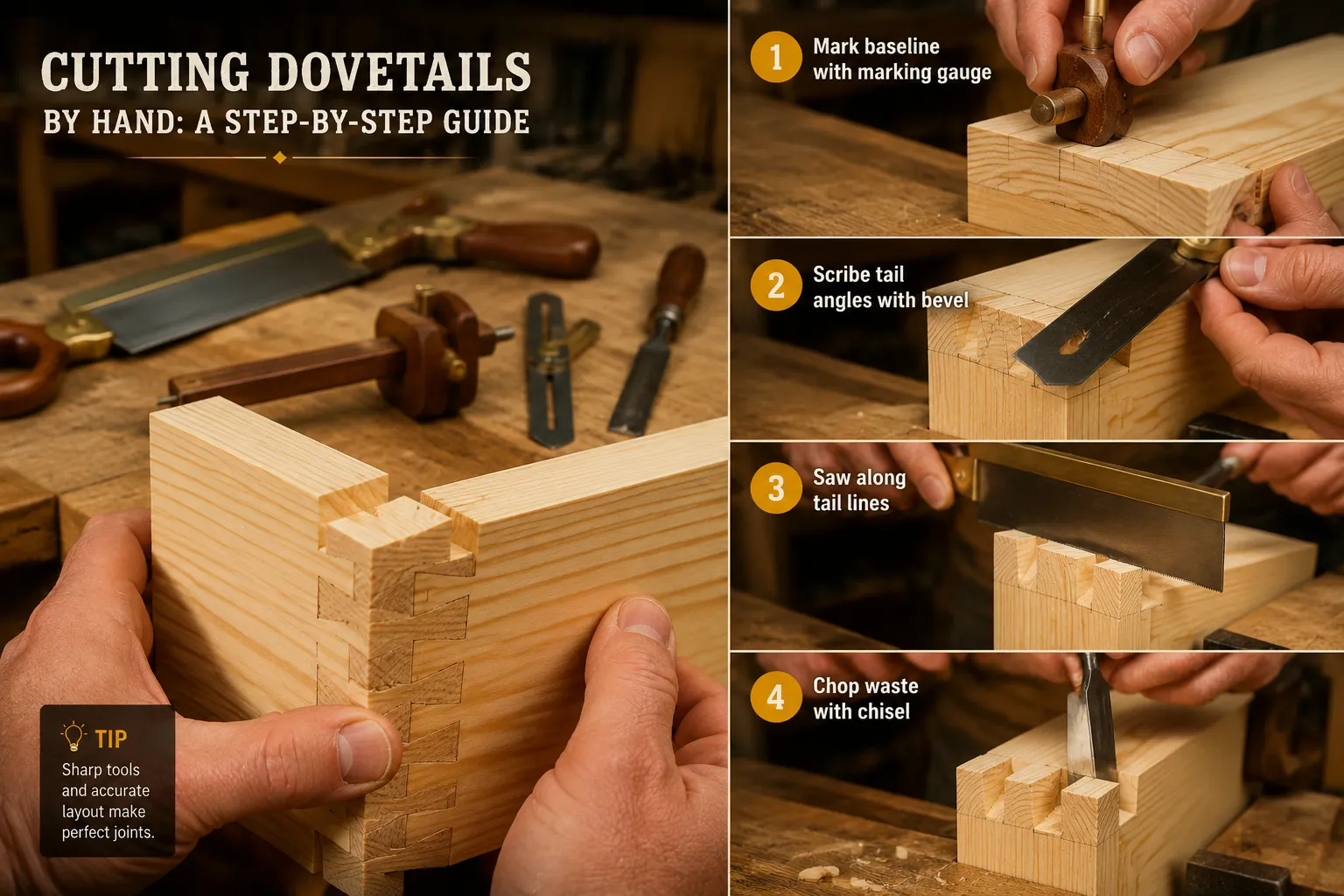 CUTTING DOVETAILS
BY HAND: A STEP-BY-STEP GUIDE

TIP
Sharp tools and accurate layout make perfect joints.

1
Mark baseline
with marking gauge

2
Scribe tail
angles with bevel

3
Saw along
tail lines

4
Chop waste
with chisel