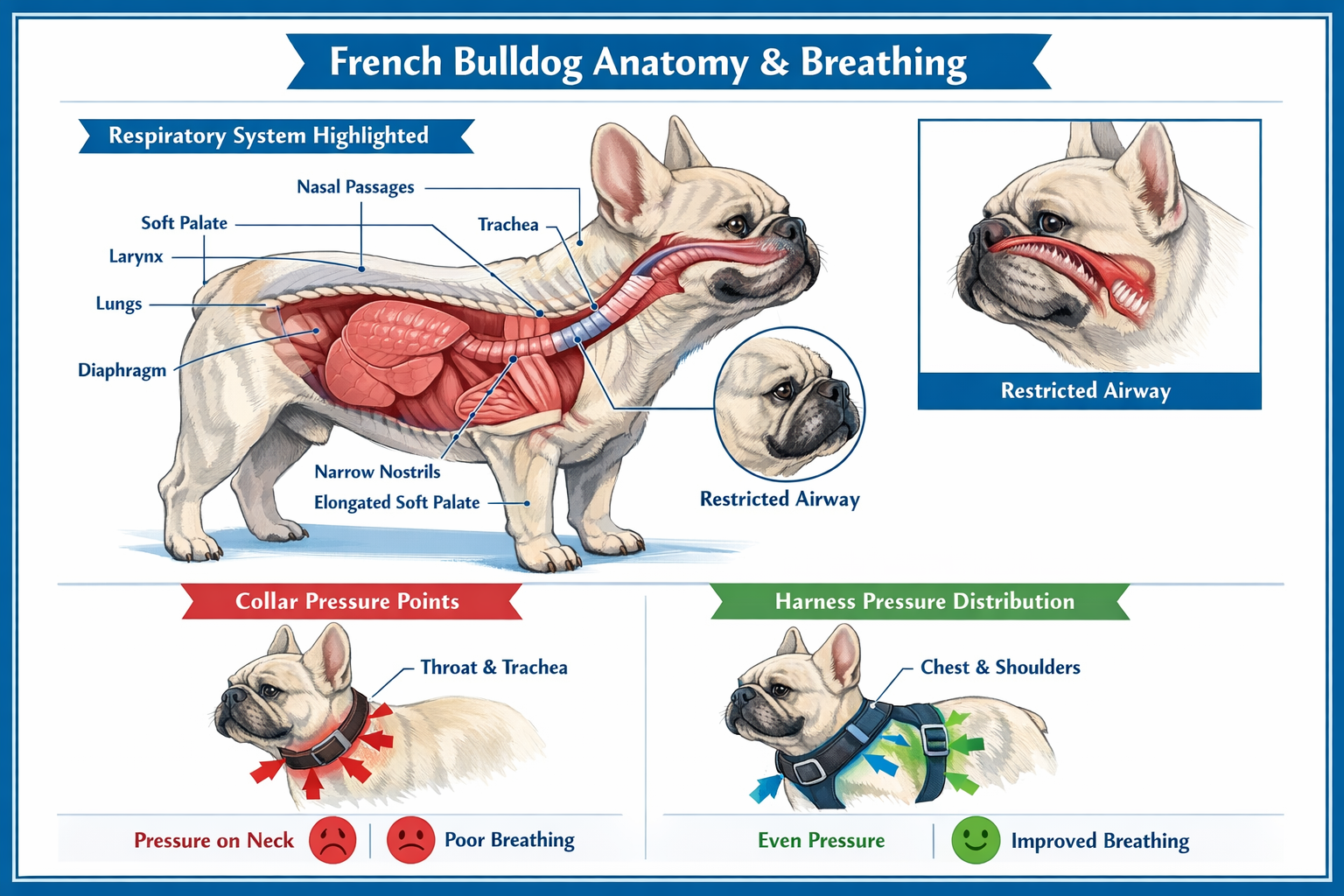 French Bulldog Anatomy & Breathing

Respiratory System Highlighted

Nasal Passages

Soft Palate

Trachea

Larynx

Lungs

Diaphragm

Narrow Nostrils

Elongated Soft Palate

Restricted Airway

Restricted Airway

Collar Pressure Points

Throat & Trachea

Pressure on Neck

Poor Breathing

Harness Pressure Distribution

Chest & Shoulders

Even Pressure

Improved Breathing