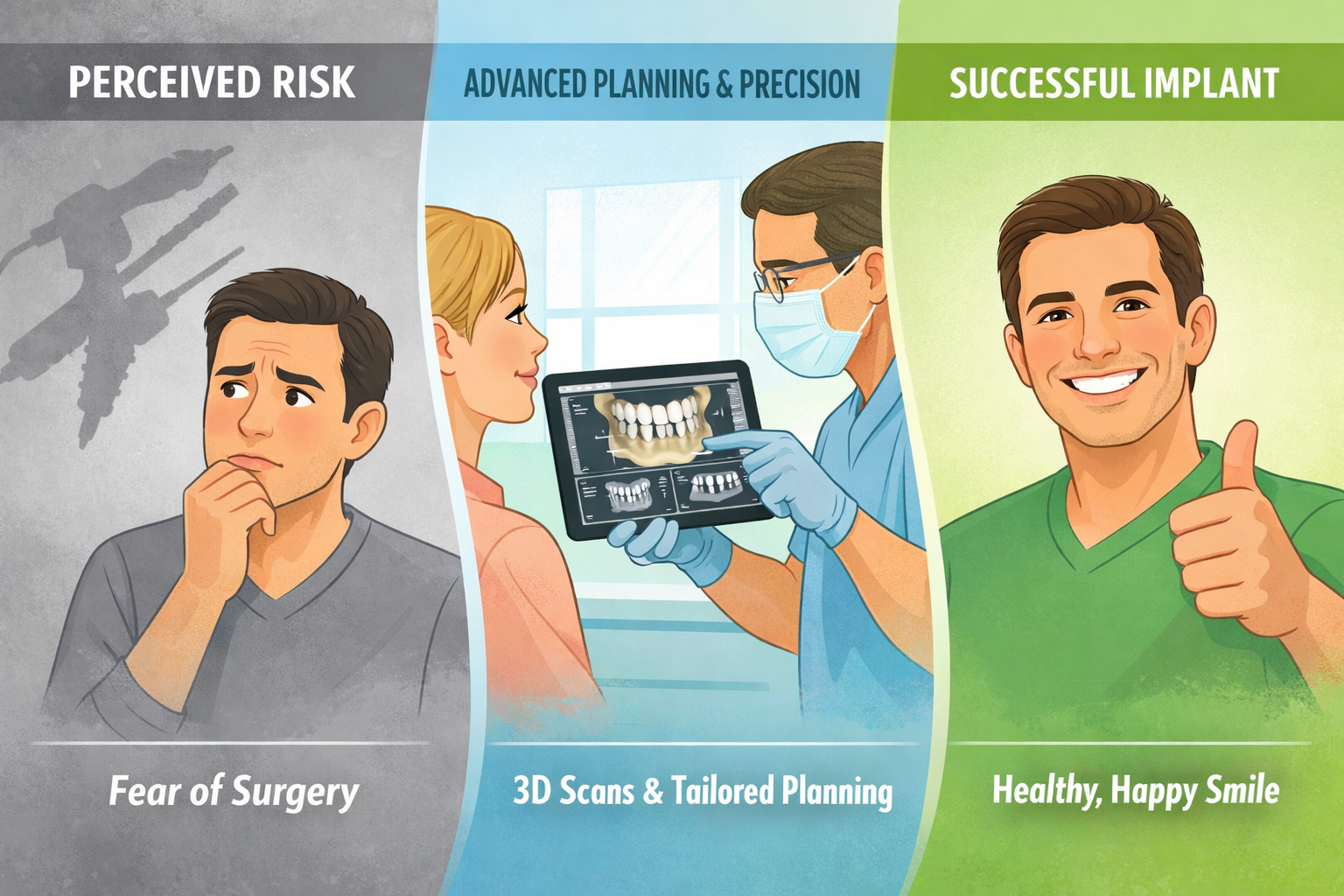 PERCEIVED RISK

Fear of Surgery

ADVANCED PLANNING & PRECISION

3D Scans & Tailored Planning

SUCCESSFUL IMPLANT

Healthy, Happy Smile