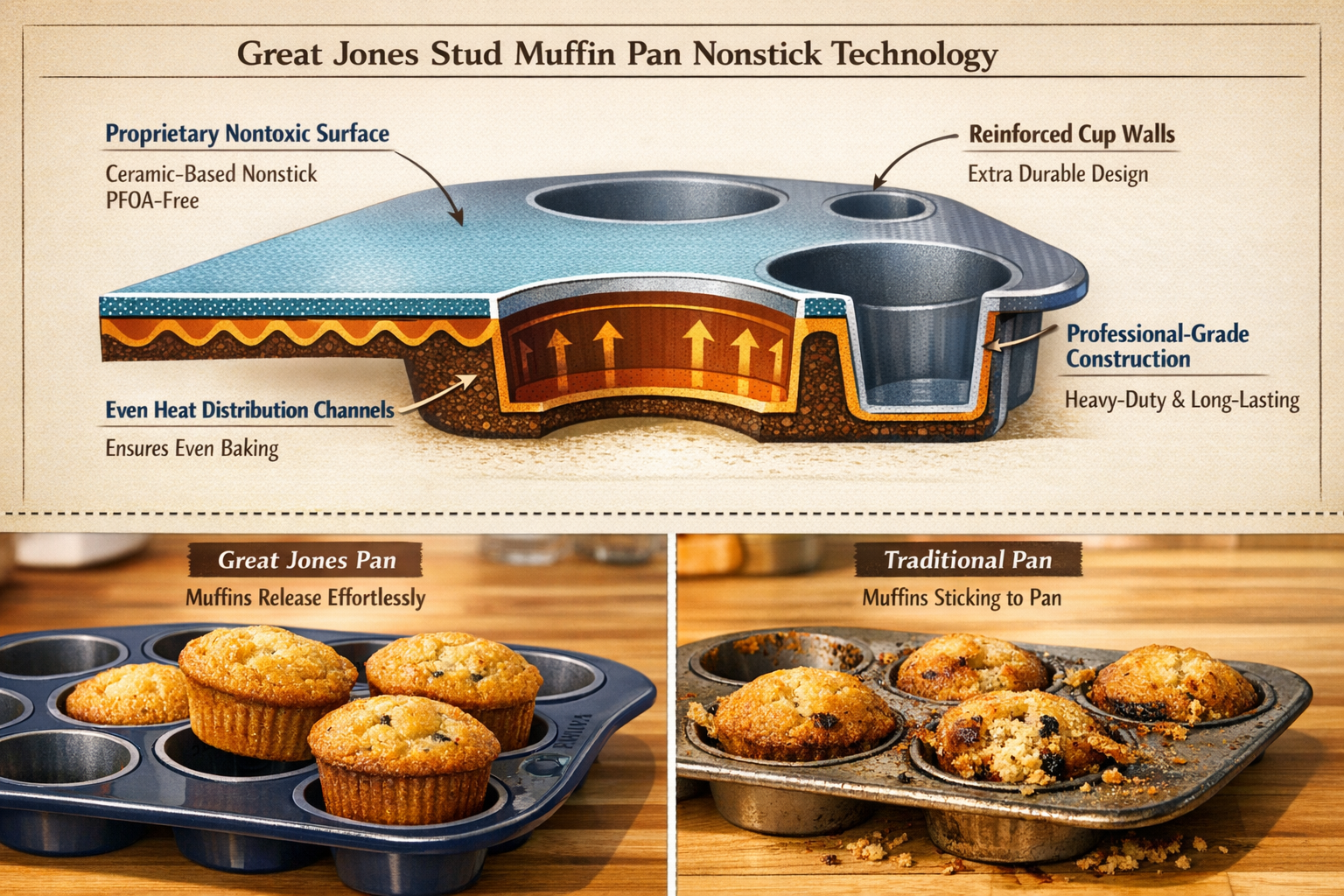 Great Jones Stud Muffin Pan Nonstick Technology

Proprietary Nontoxic Surface
Ceramic-Based Nonstick
PFOA-Free

Reinforced Cup Walls
Extra Durable Design

Professional-Grade Construction
Heavy-Duty & Long-Lasting

Even Heat Distribution Channels
Ensures Even Baking

Great Jones Pan
Muffins Release Effortlessly

Traditional Pan
Muffins Sticking to Pan