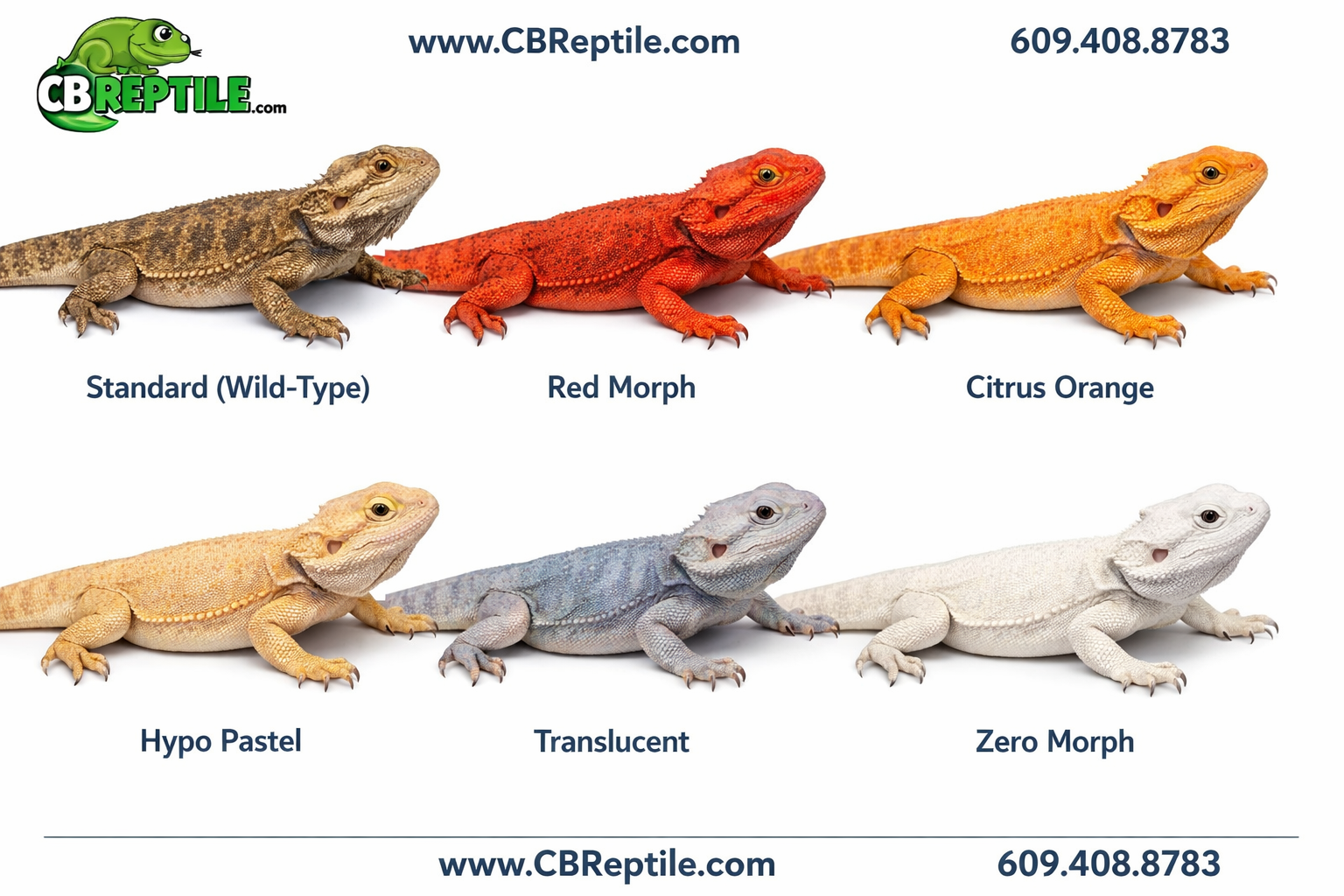 CBREPTILE.com

www.CBReptile.com

609.408.8783

Standard (Wild-Type)

Red Morph

Citrus Orange

Hypo Pastel

Translucent

Zero Morph

www.CBReptile.com

609.408.8783