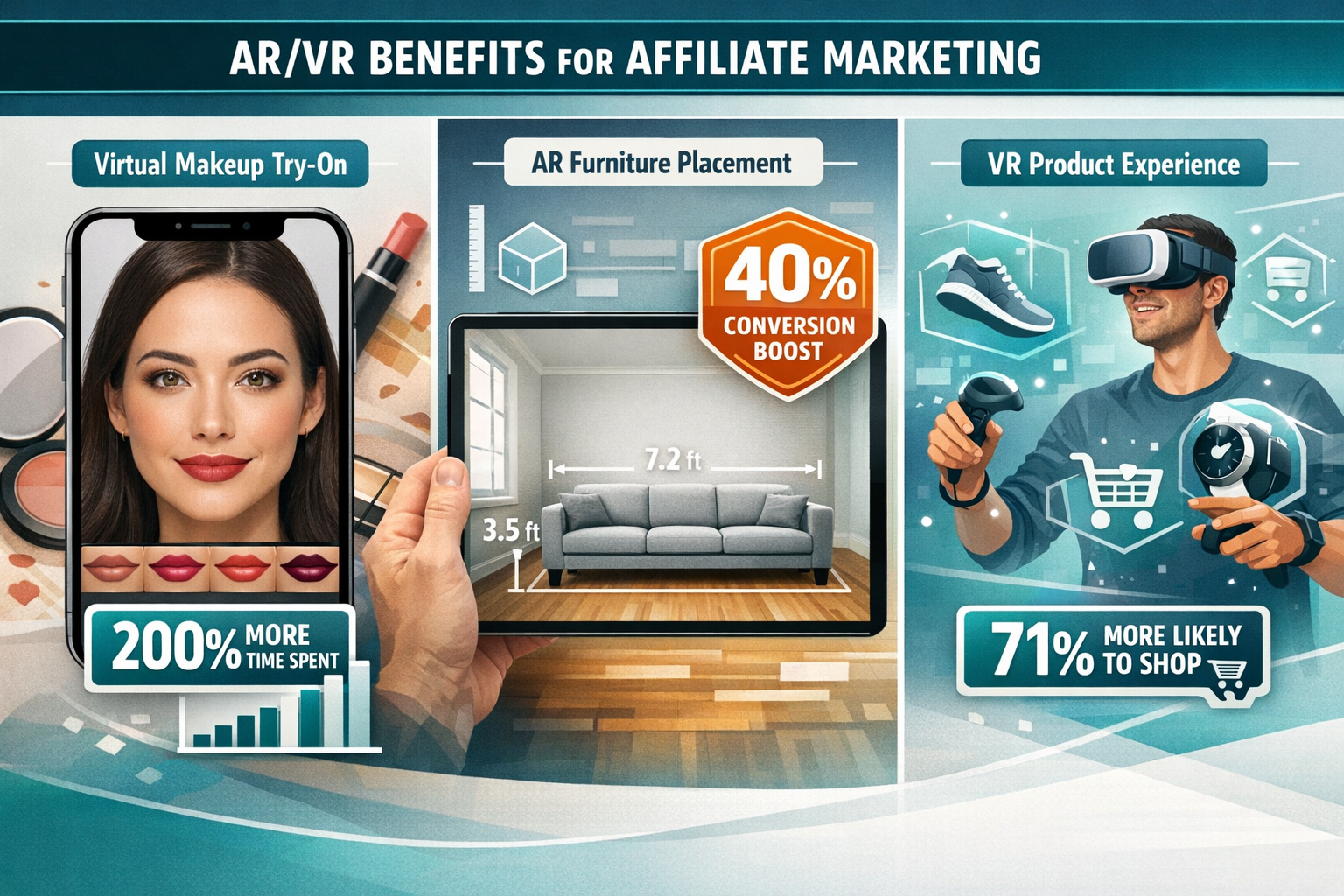 AR/VR BENEFITS FOR AFFILIATE MARKETING

Virtual Makeup Try-On

200% MORE TIME SPENT

AR Furniture Placement

40% CONVERSION BOOST

7.2 ft

3.5 ft

VR Product Experience

71% MORE LIKELY TO SHOP