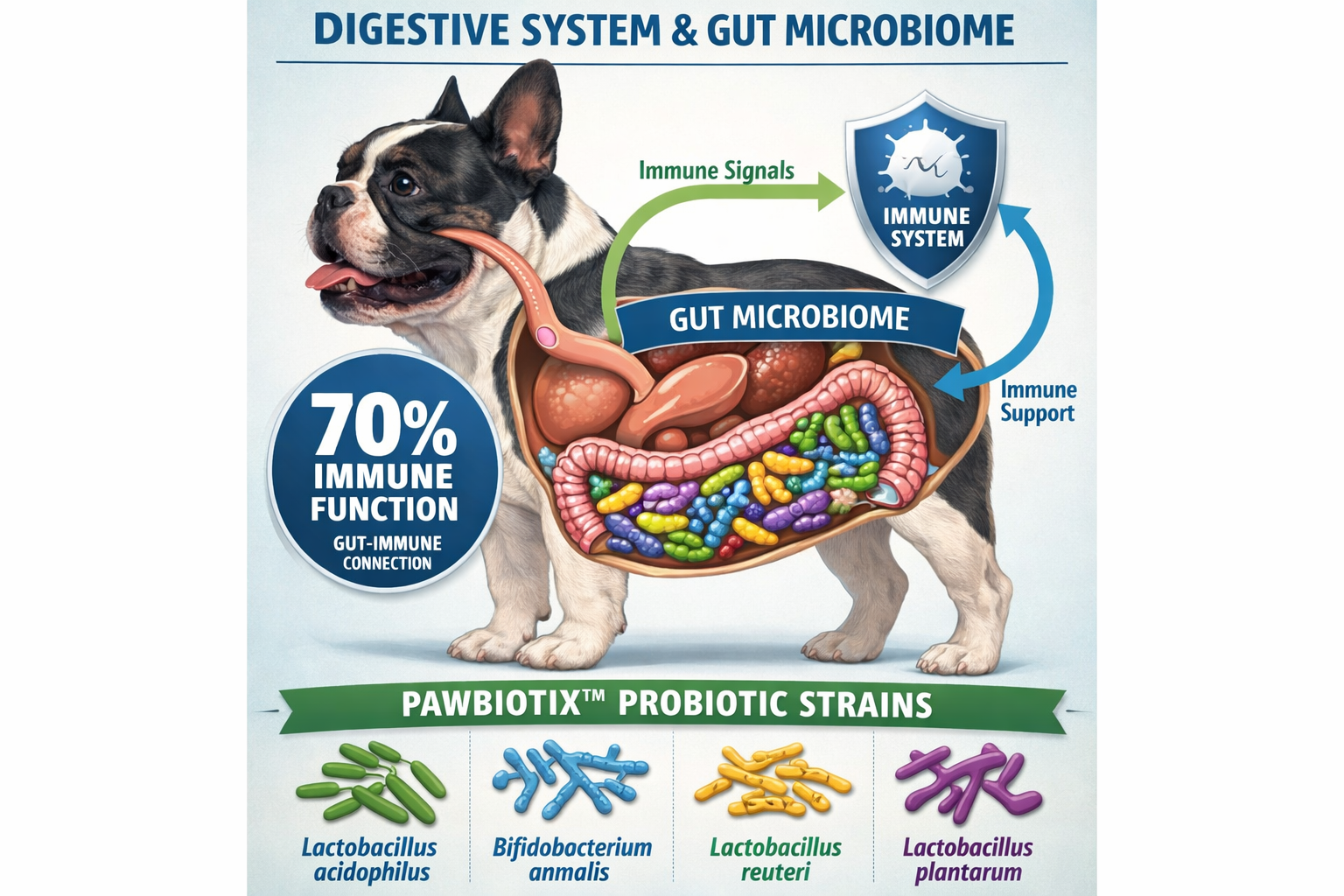 DIGESTIVE SYSTEM & GUT MICROBIOME

Immune Signals

IMMUNE SYSTEM

GUT MICROBIOME

Immune Support

70% IMMUNE FUNCTION
GUT-IMMUNE CONNECTION

PAWBIOTIX™ PROBIOTIC STRAINS

Lactobacillus acidophilus

Bifidobacterium anmalis

Lactobacillus reuteri

Lactobacillus plantarum