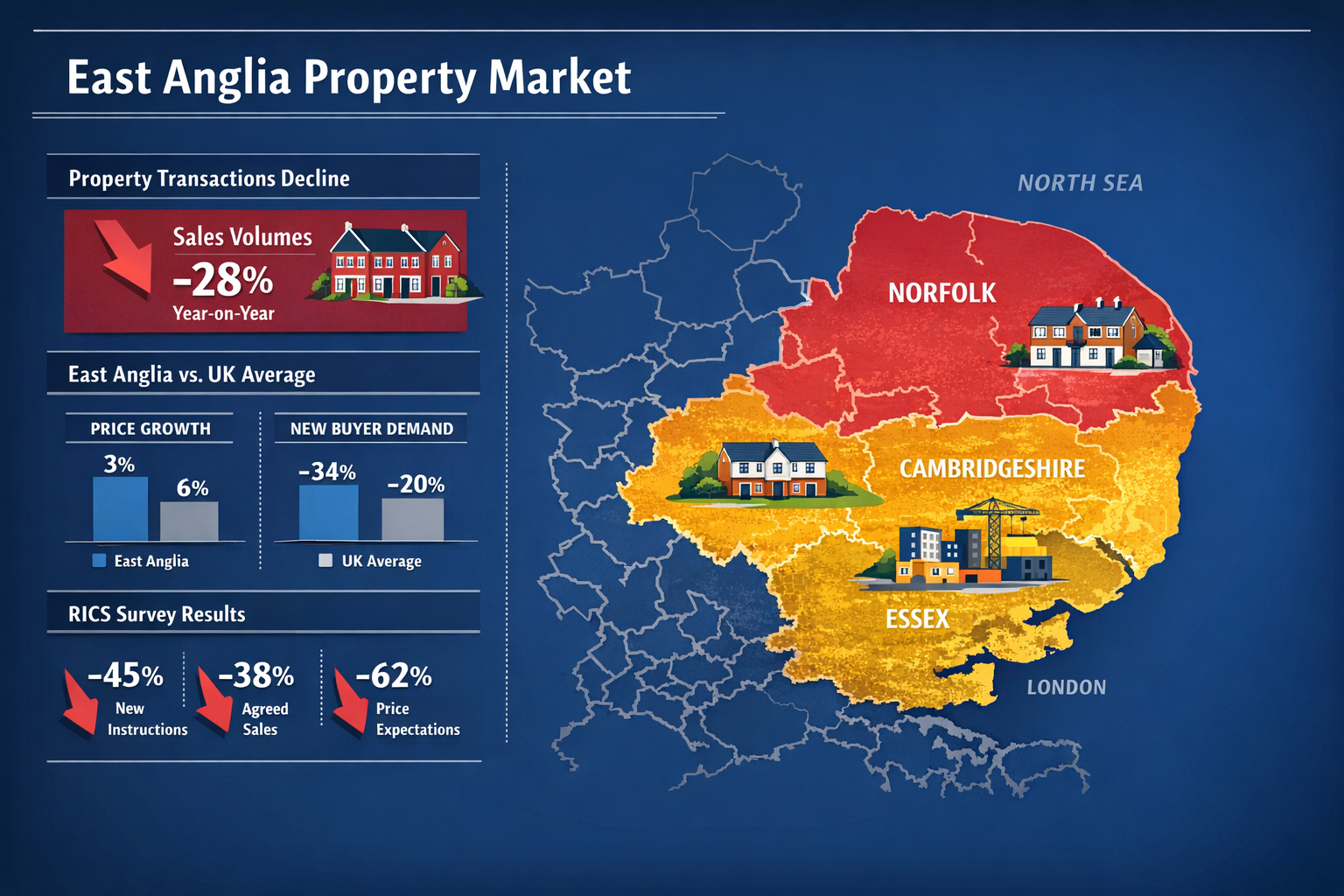 East Anglia Property Market

Property Transactions Decline

Sales Volumes
-28%
Year-on-Year

East Anglia vs. UK Average

PRICE GROWTH
3%
6%

NEW BUYER DEMAND
-34%
-20%

East Anglia
UK Average

RICS Survey Results

-45%
New Instructions

-38%
Agreed Sales

-62%
Price Expectations

NORTH SEA
NORFOLK
CAMBRIDGESHIRE
ESSEX
LONDON