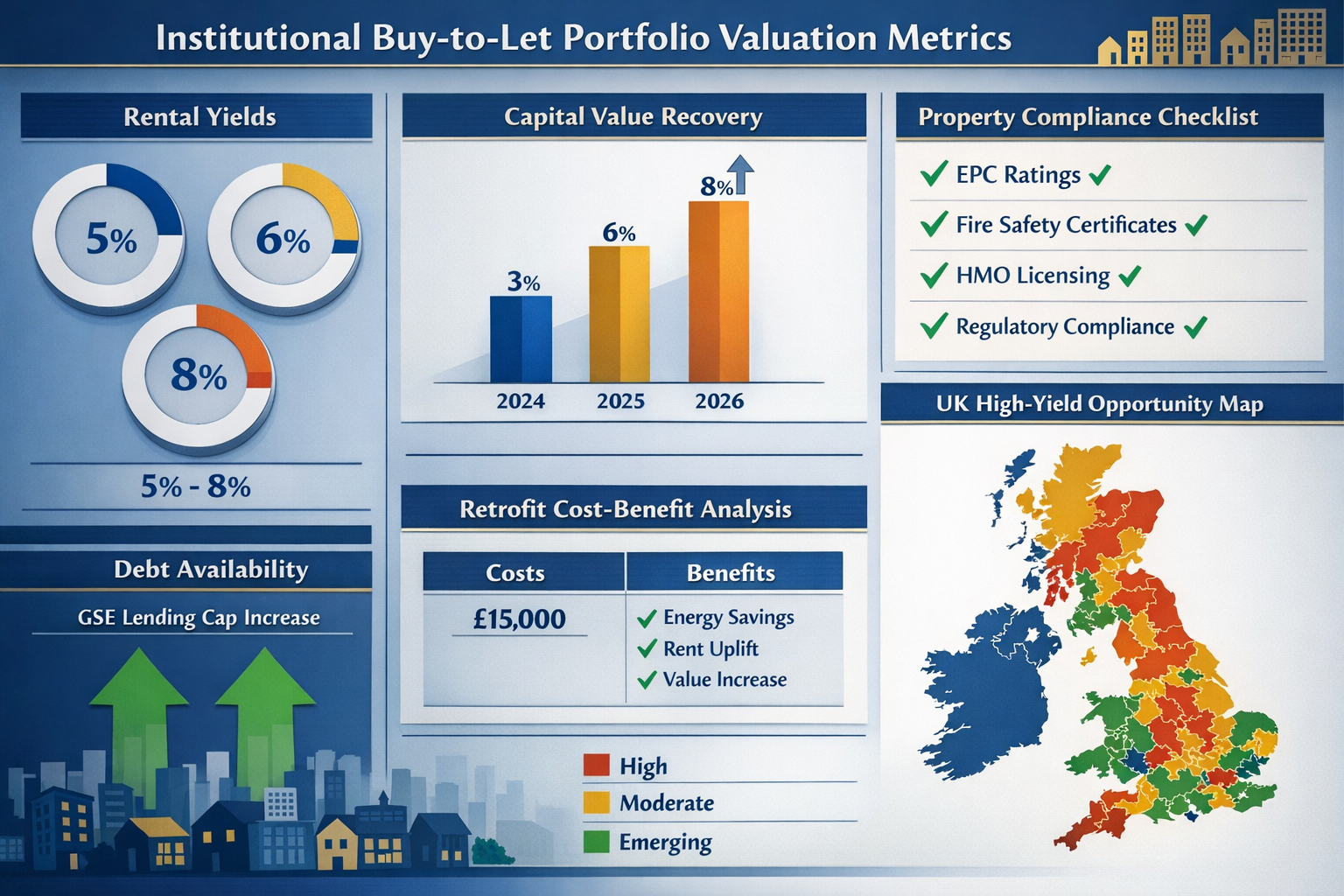 Institutional Buy-to-Let Portfolio Valuation Metrics

Rental Yields

5%

6%

8%

5% - 8%

Debt Availability

GSE Lending Cap Increase

Capital Value Recovery

3%

6%

8%

2024

2025

2026

Retrofit Cost-Benefit Analysis

| Costs | Benefits |
|---|---|
| £15,000 | ✓ Energy Savings ✓ Rent Uplift ✓ Value Increase |

High

Moderate

Emerging

Property Compliance Checklist

✓ EPC Ratings ✓

✓ Fire Safety Certificates ✓

✓ HMO Licensing ✓

✓ Regulatory Compliance ✓

UK High-Yield Opportunity Map