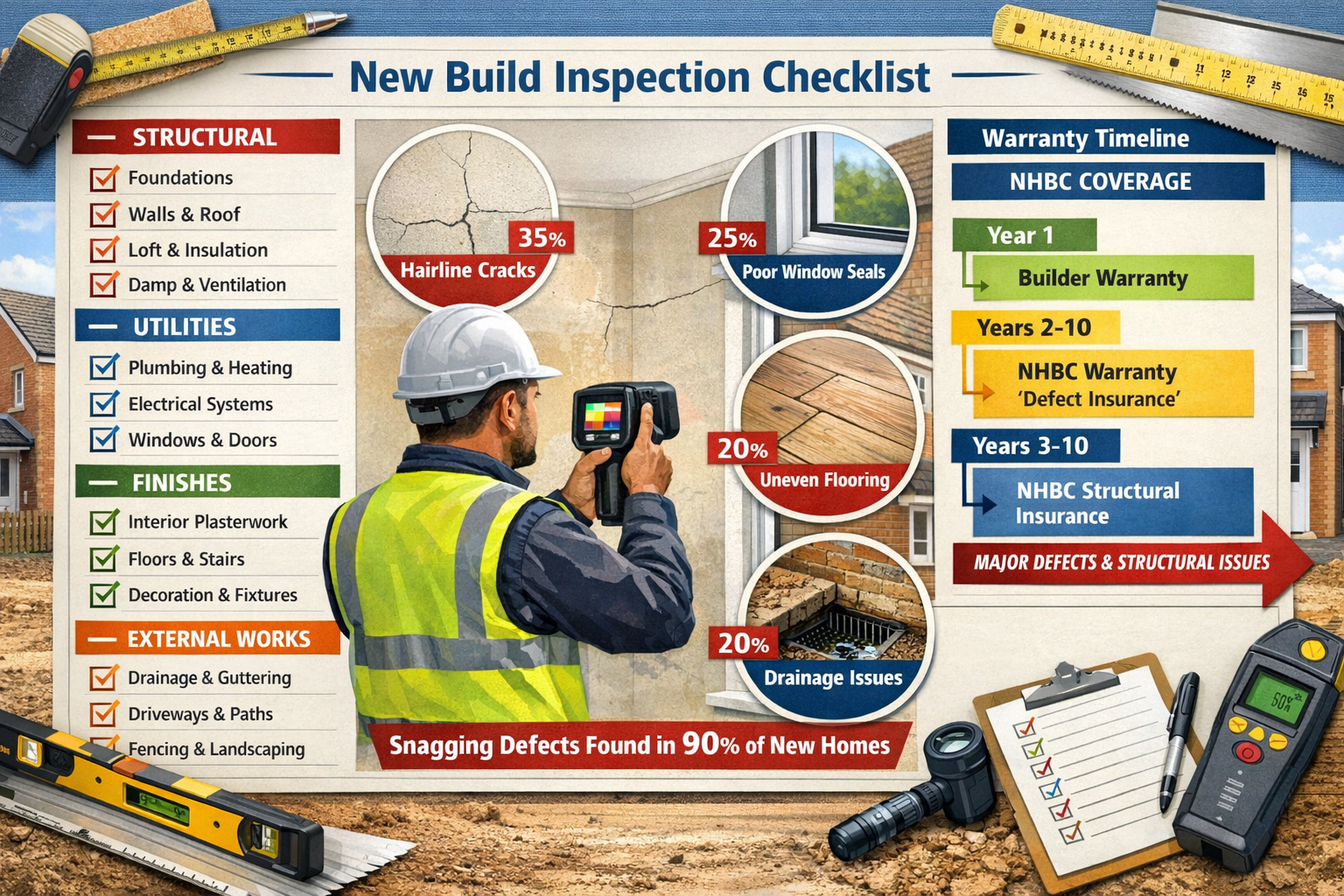 New Build Inspection Checklist

STRUCTURAL
Foundations
Walls & Roof
Loft & Insulation
Damp & Ventilation

UTILITIES
Plumbing & Heating
Electrical Systems
Windows & Doors

FINISHES
Interior Plasterwork
Floors & Stairs
Decoration & Fixtures

EXTERNAL WORKS
Drainage & Guttering
Driveways & Paths
Fencing & Landscaping

35% Hairline Cracks
25% Poor Window Seals
20% Uneven Flooring
20% Drainage Issues

Snagging Defects Found in 90% of New Homes

Warranty Timeline
NHBC COVERAGE
Year 1
Builder Warranty
Years 2-10
NHBC Warranty 'Defect Insurance'
Years 3-10
NHBC Structural Insurance
MAJOR DEFECTS & STRUCTURAL ISSUES

50%