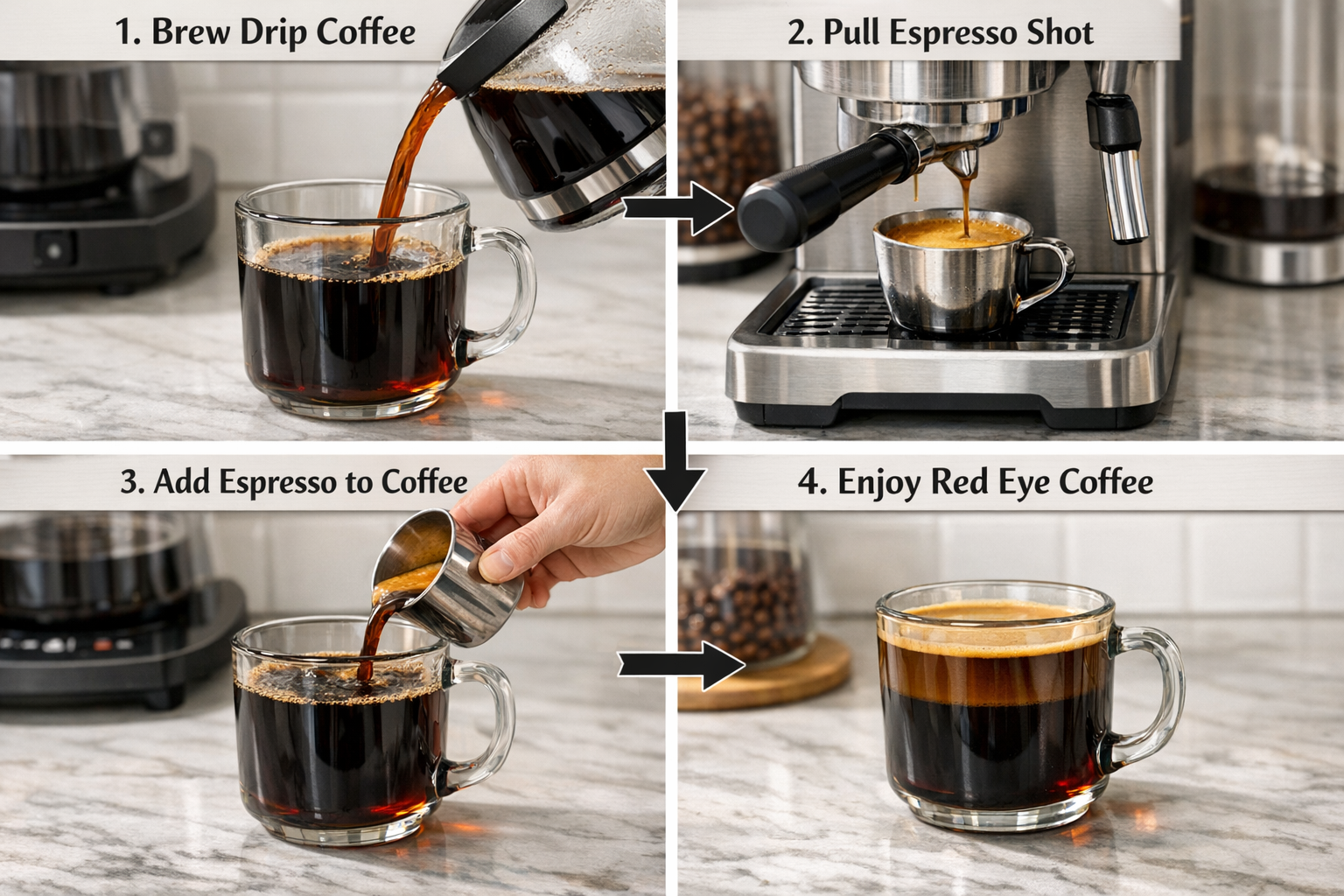 1. Brew Drip Coffee

2. Pull Espresso Shot

3. Add Espresso to Coffee

4. Enjoy Red Eye Coffee