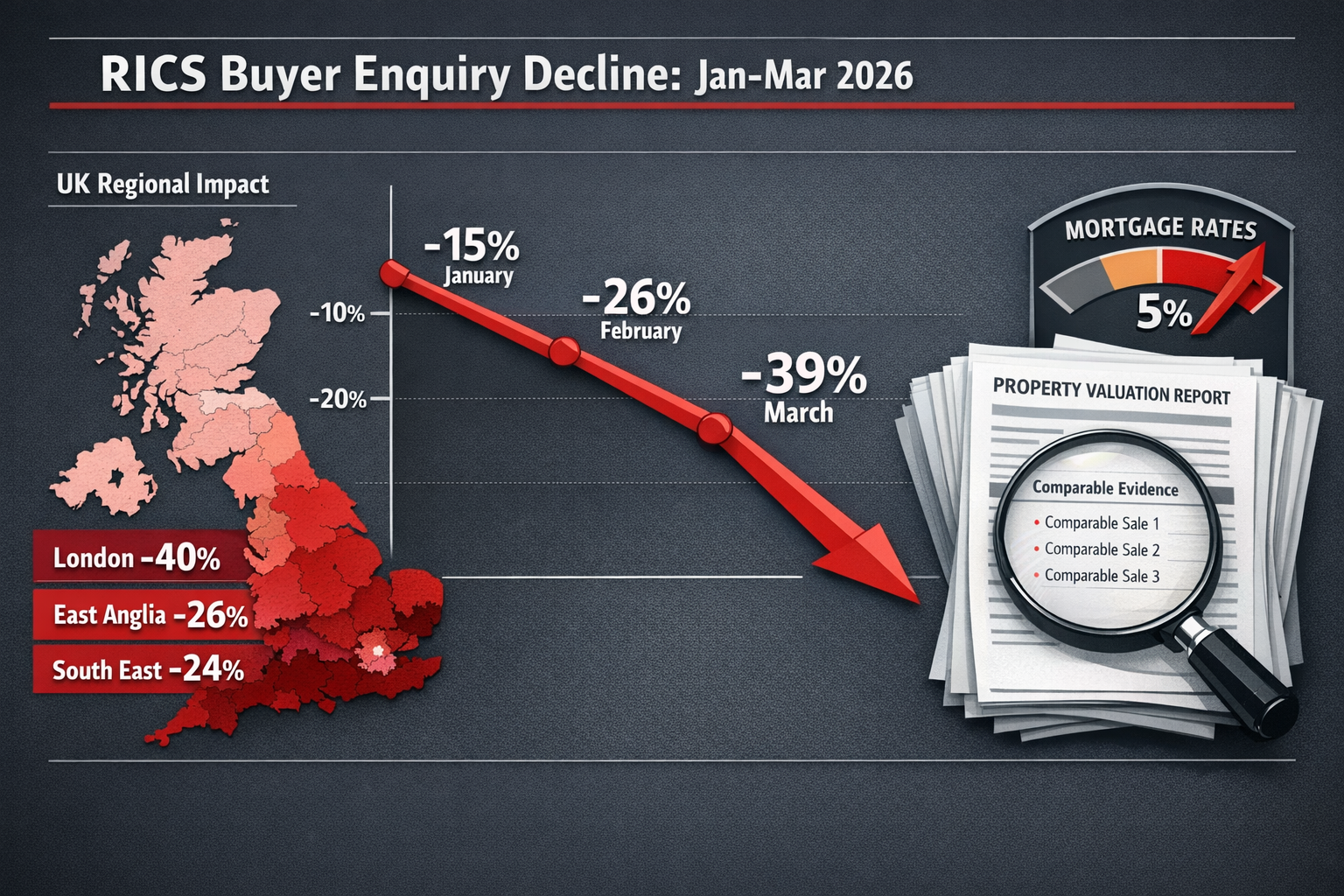 RICS Buyer Enquiry Decline: Jan-Mar 2026

UK Regional Impact

London -40%
East Anglia -26%
South East -24%

-10%
-20%

-15%
January

-26%
February

-39%
March

MORTGAGE RATES
5%

PROPERTY VALUATION REPORT
Comparable Evidence
• Comparable Sale 1
• Comparable Sale 2
• Comparable Sale 3