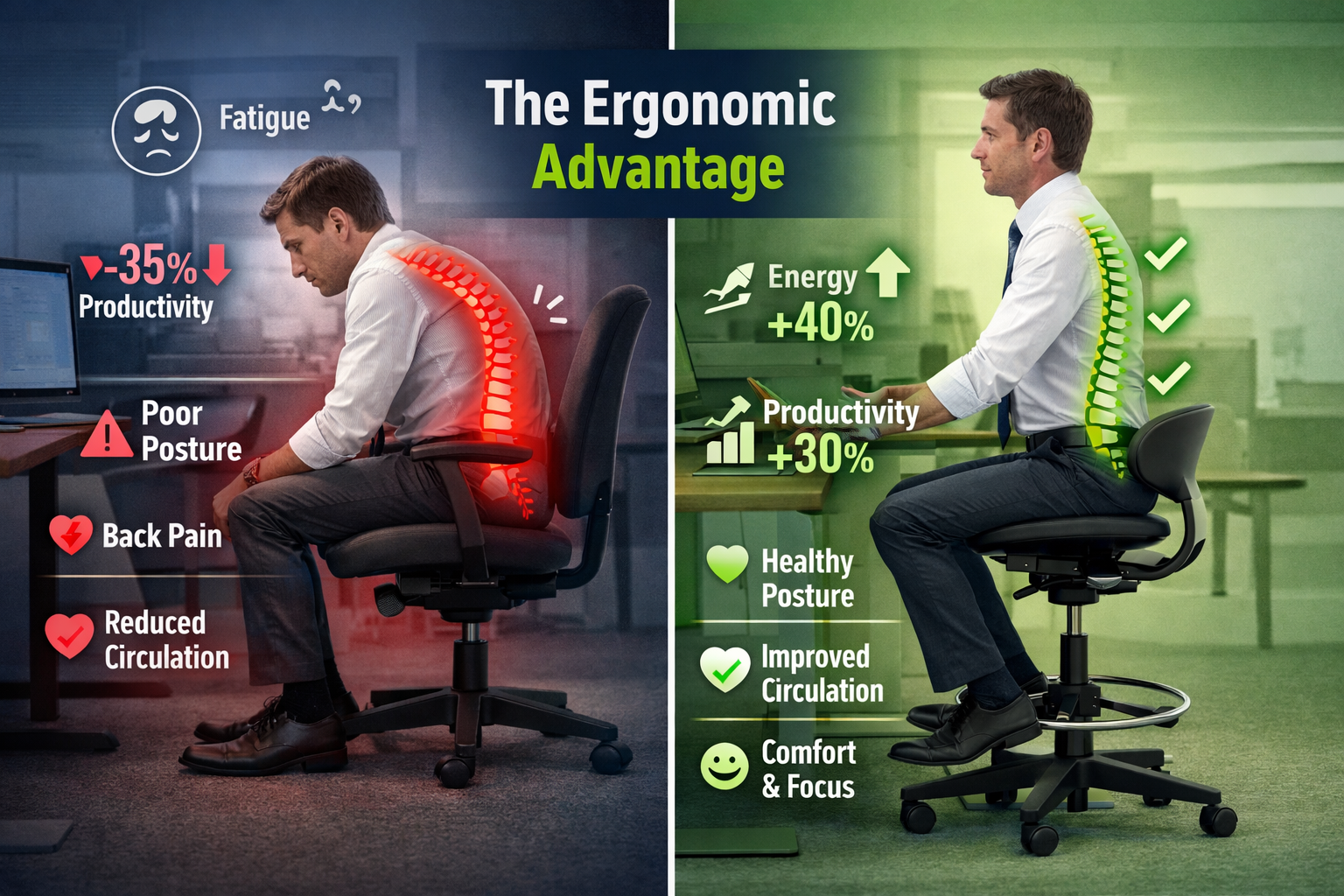 The Ergonomic Advantage

Fatigue

-35%
Productivity

Poor Posture

Back Pain

Reduced Circulation

Energy
+40%

Productivity
+30%

Healthy Posture

Improved Circulation

Comfort & Focus