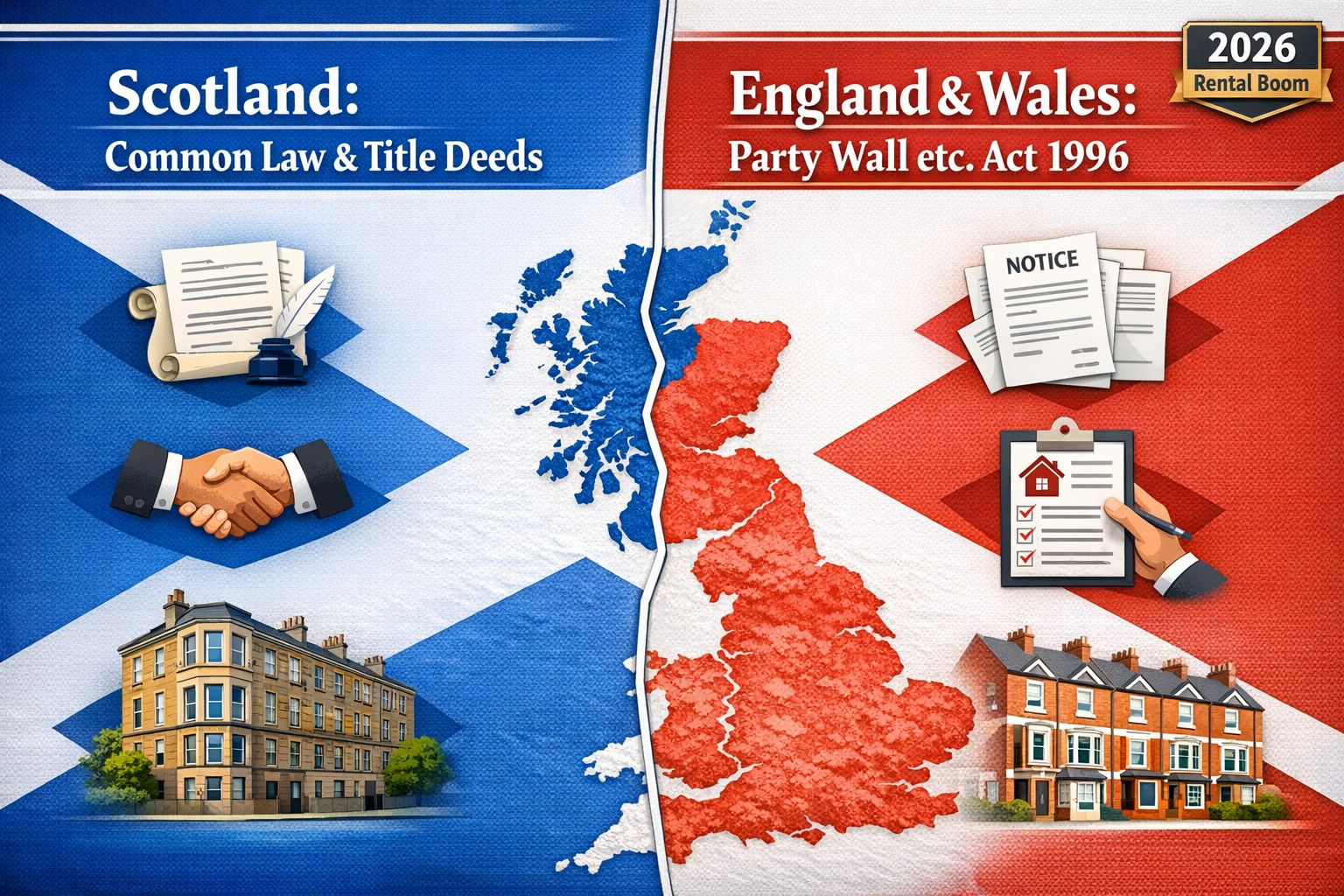 Scotland:
Common Law & Title Deeds

England & Wales:
Party Wall etc. Act 1996

2026
Rental Boom

NOTICE