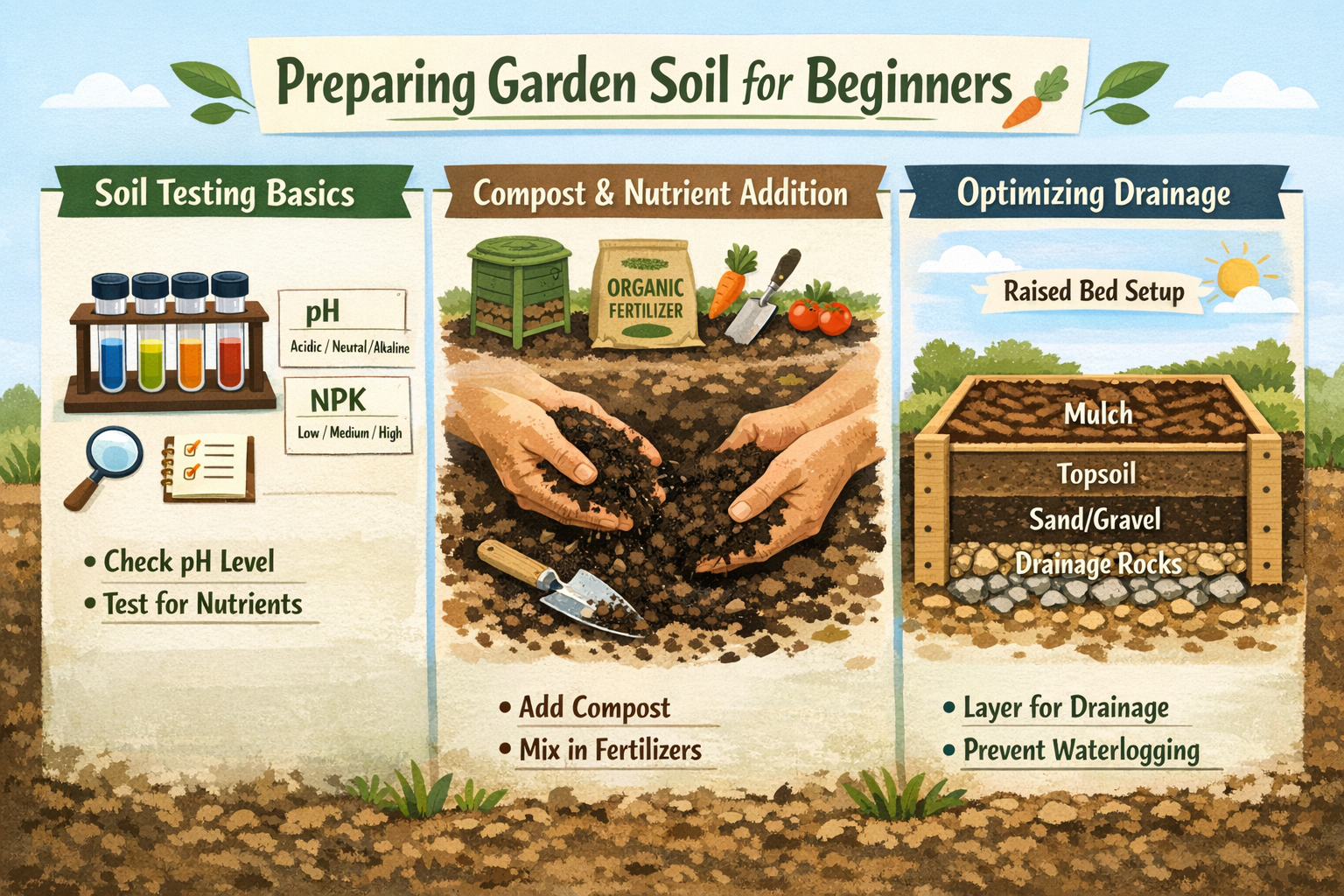 Preparing Garden Soil for Beginners

Soil Testing Basics

pH
Acidic / Neutral / Alkaline

NPK
Low / Medium / High

• Check pH Level
• Test for Nutrients

Compost & Nutrient Addition

ORGANIC FERTILIZER

• Add Compost
• Mix in Fertilizers

Optimizing Drainage

Raised Bed Setup

Mulch
Topsoil
Sand/Gravel
Drainage Rocks

• Layer for Drainage
• Prevent Waterlogging